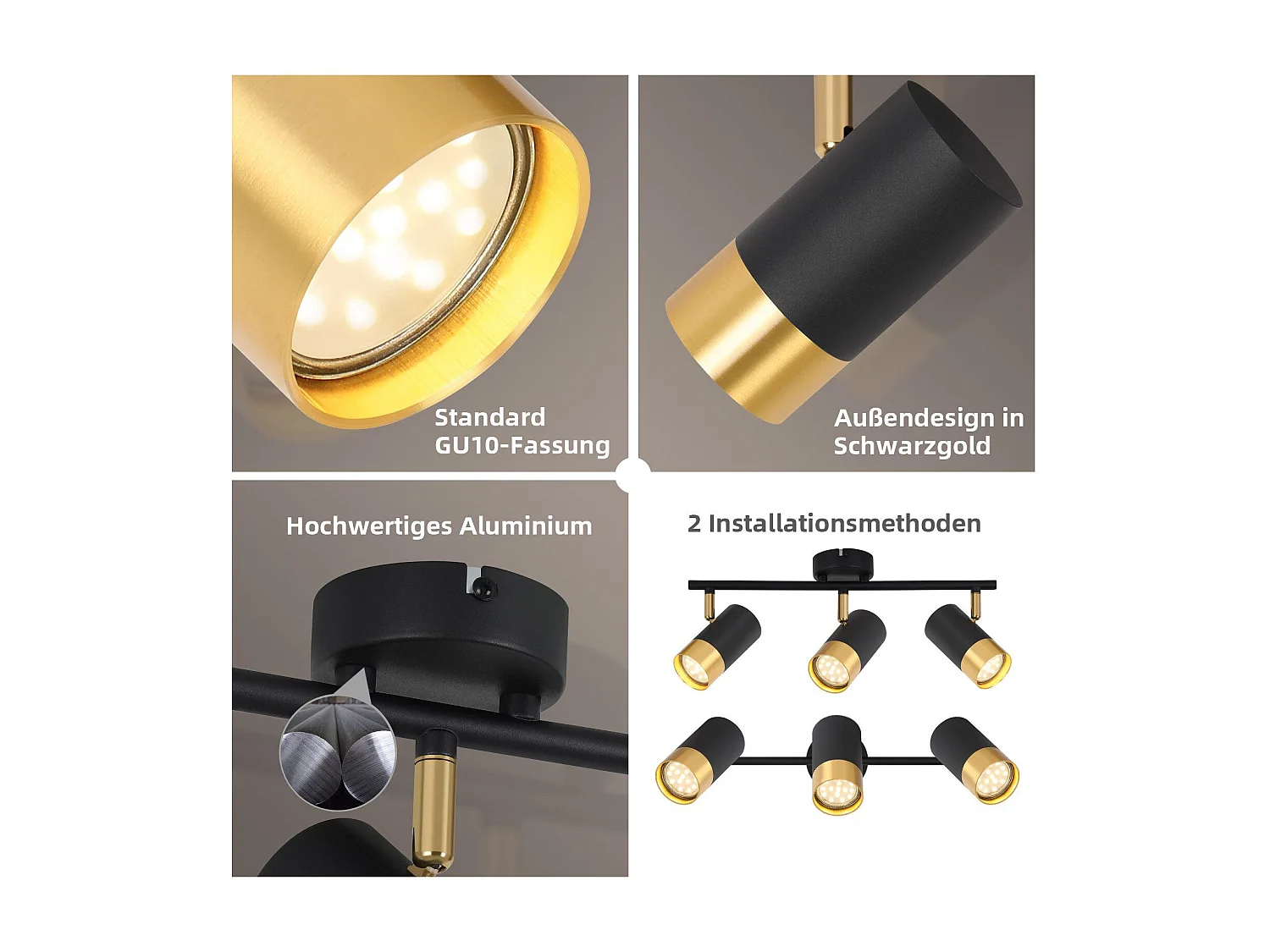 Standard
GU10-Fassung

Außendesign in
Schwarzgold

Hochwertiges Aluminium

2 Installationsmethoden