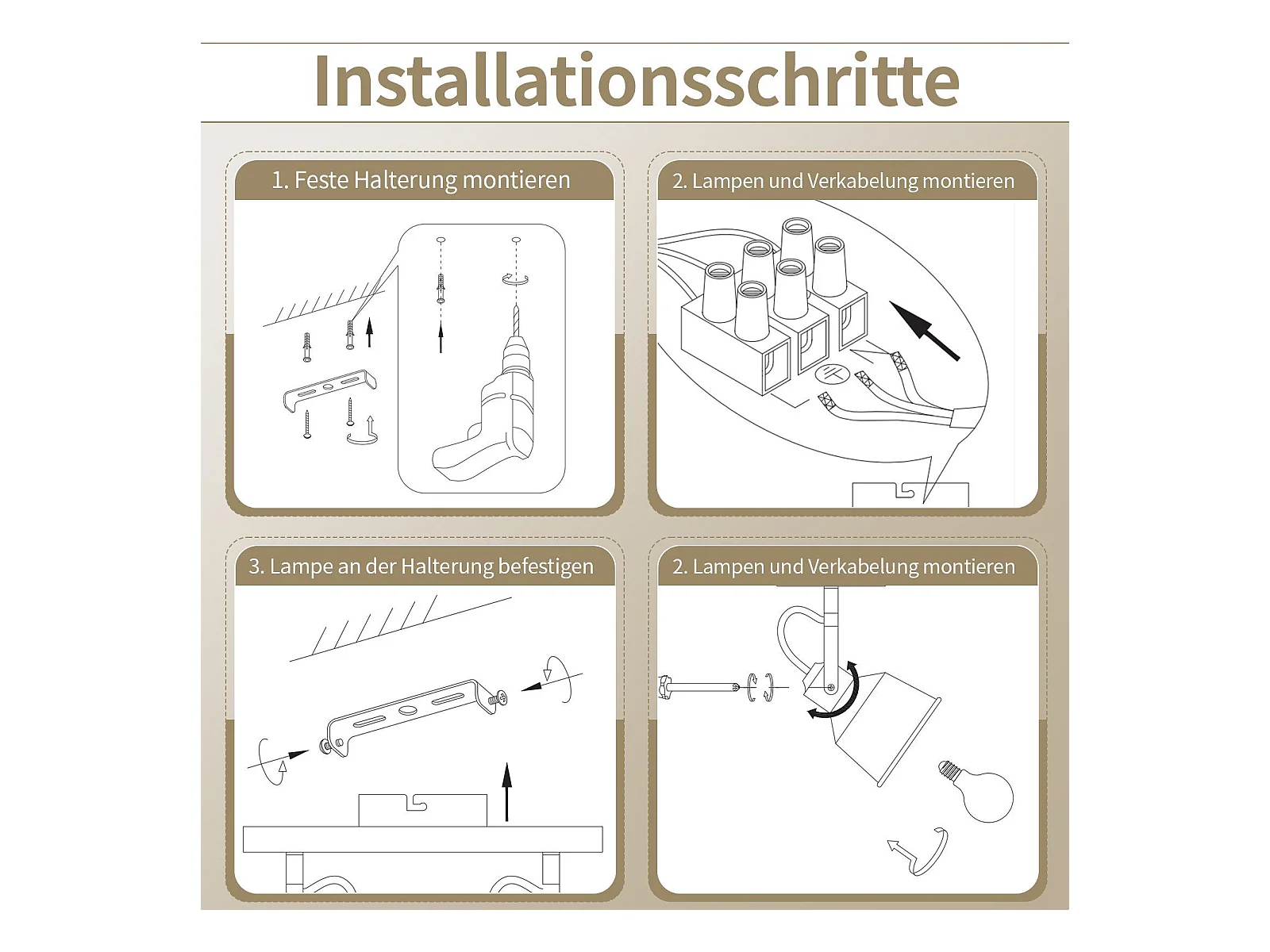 Installationsschritte

1. Feste Halterung montieren

2. Lampen und Verkabelung montieren

3. Lampe an der Halterung befestigen

2. Lampen und Verkabelung montieren