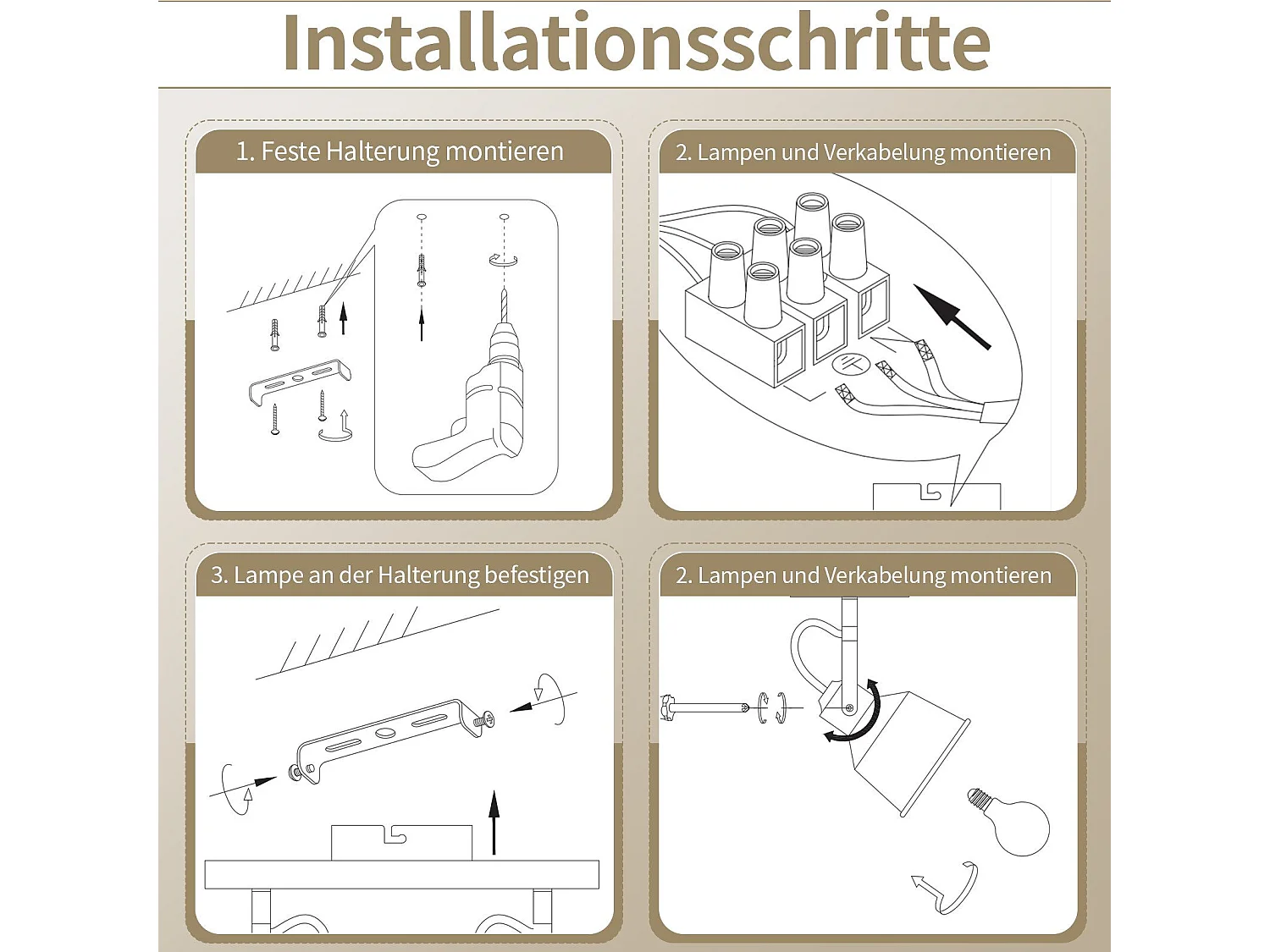 Installationsschritte

1. Feste Halterung montieren

2. Lampen und Verkabelung montieren

3. Lampe an der Halterung befestigen

2. Lampen und Verkabelung montieren