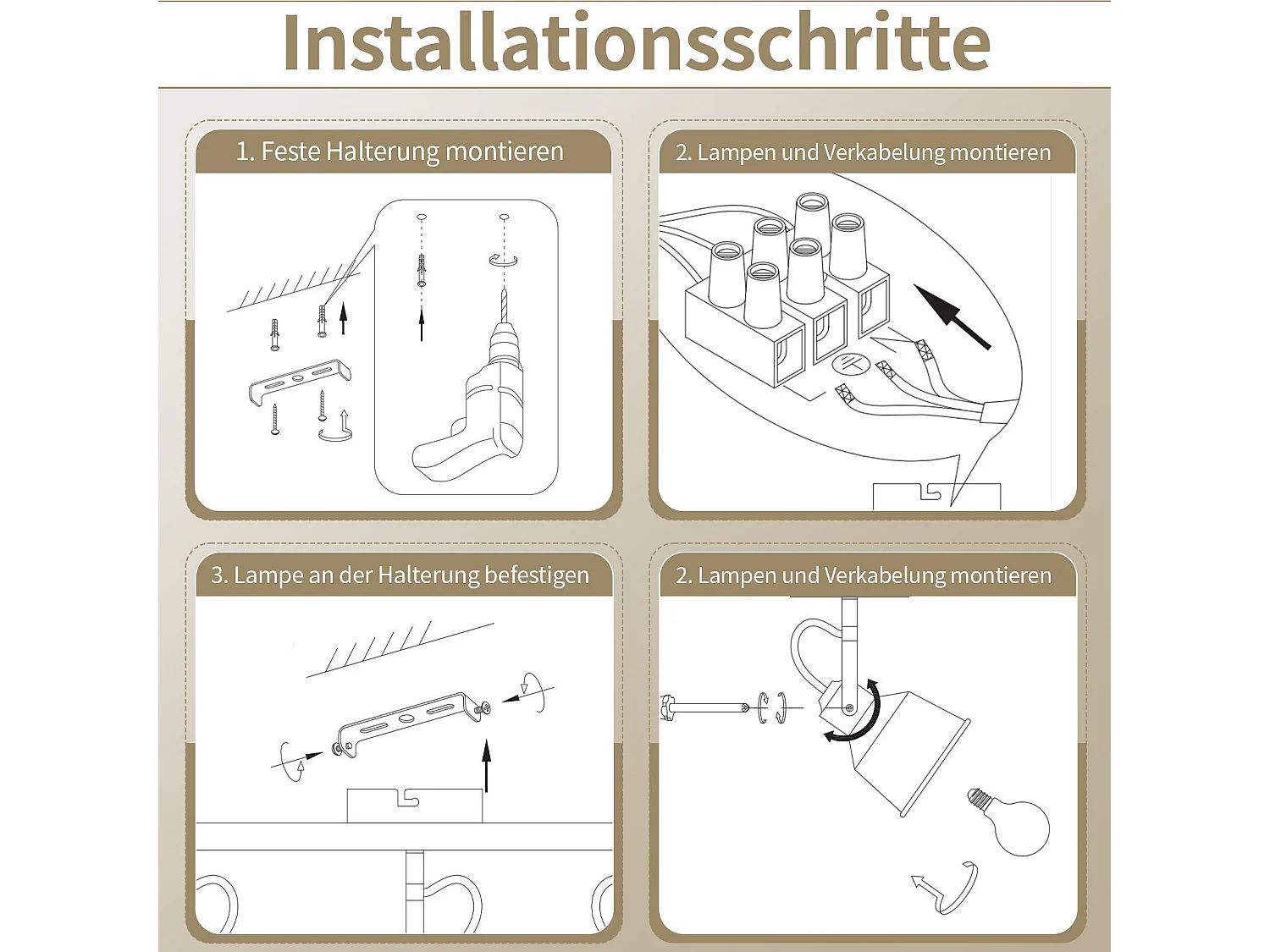 Installationsschritte

1. Feste Halterung montieren

2. Lampen und Verkabelung montieren

3. Lampe an der Halterung befestigen

2. Lampen und Verkabelung montieren