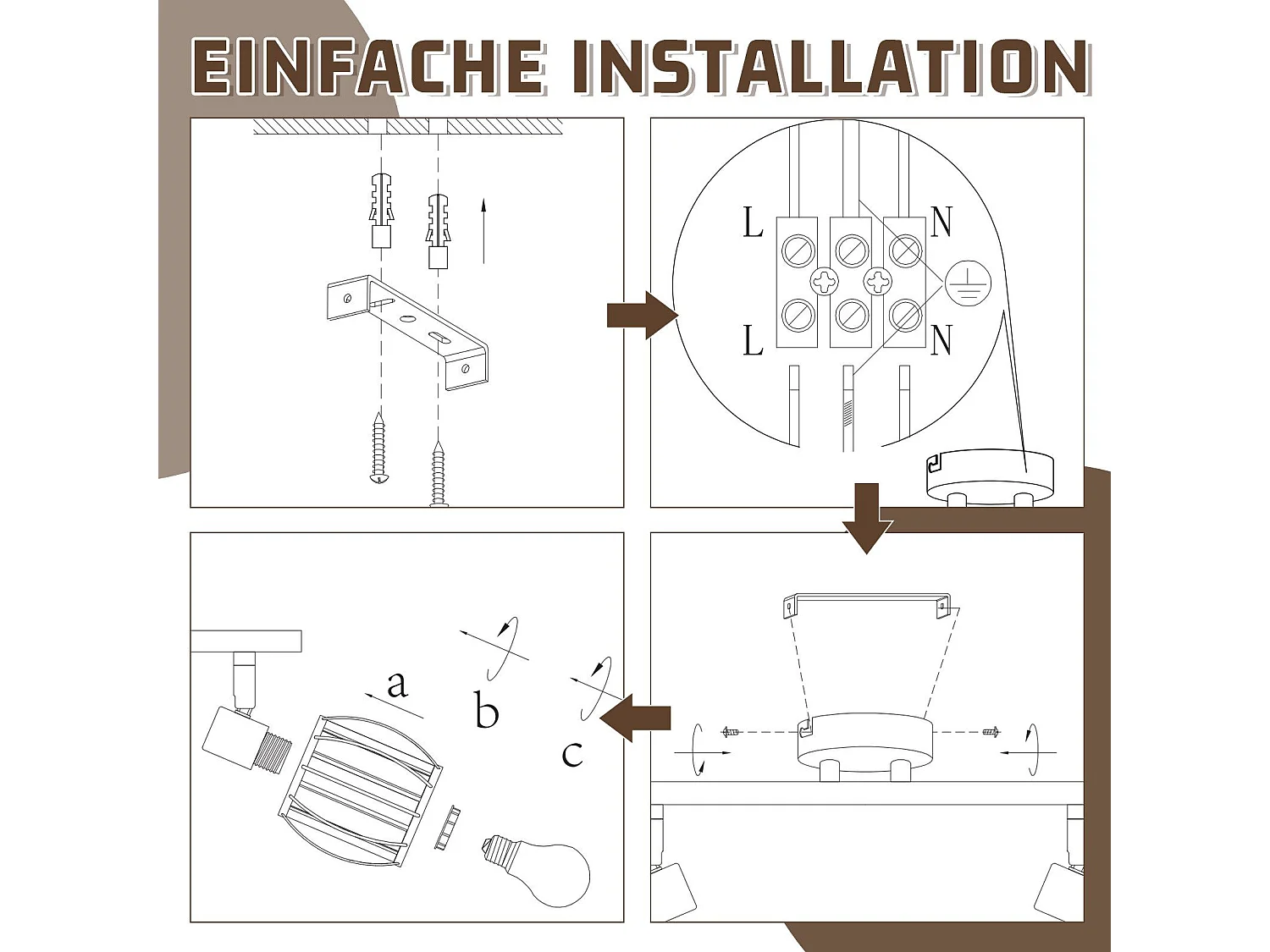 EINFACHE INSTALLATION

L
N
L
N

a
b
c