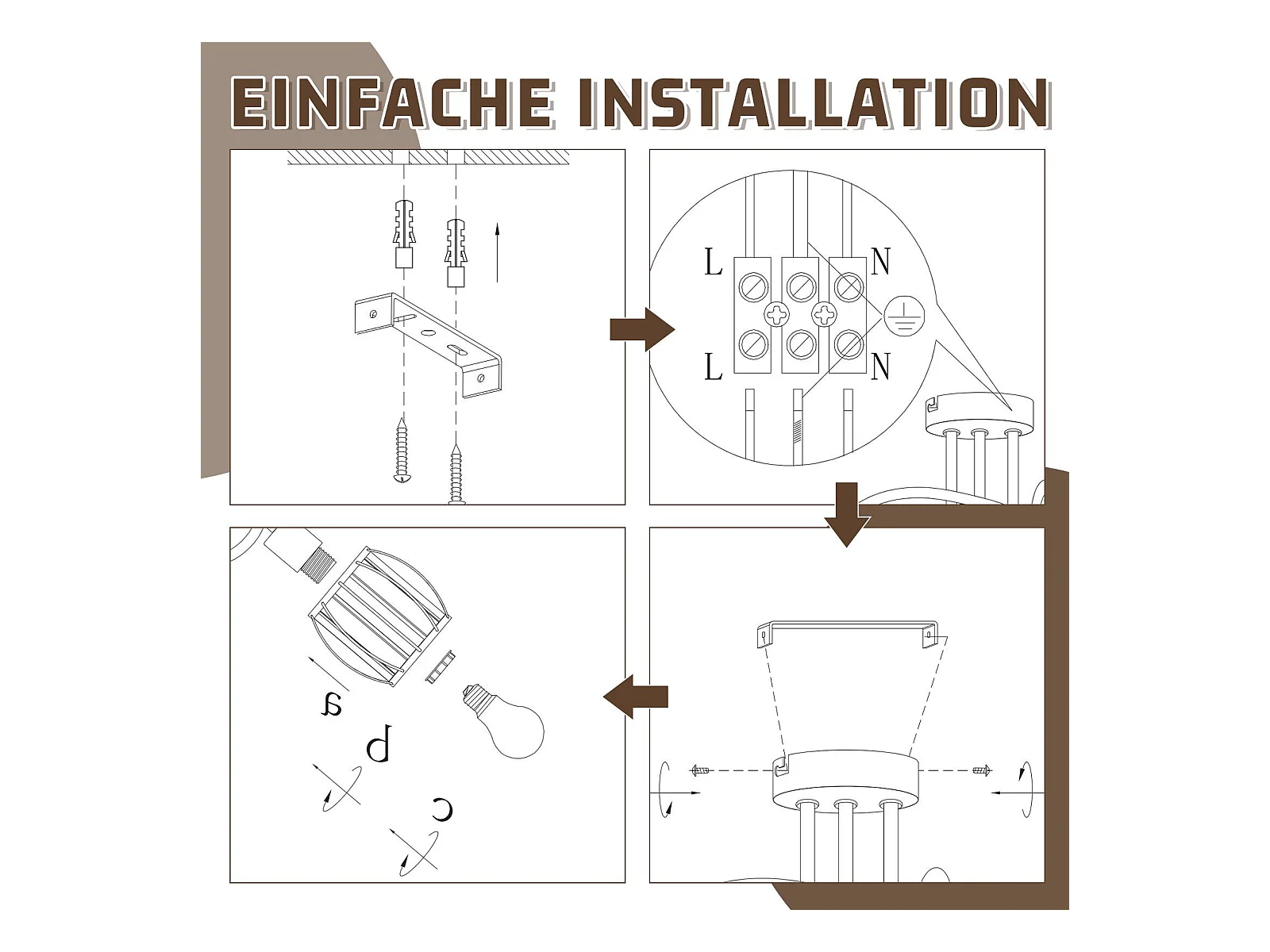 EINFACHE INSTALLATION

L
N
L
N

a
b
c