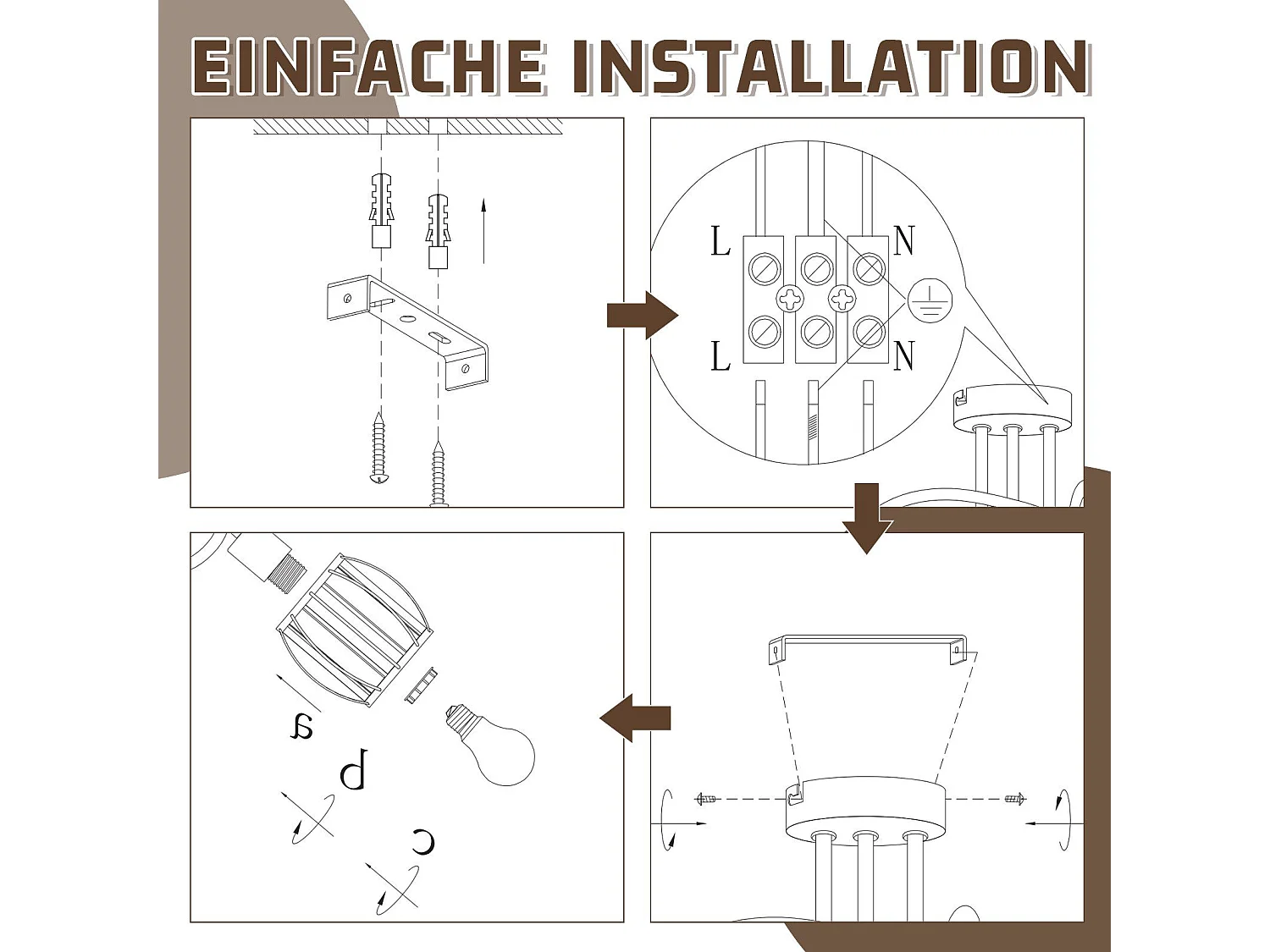 EINFACHE INSTALLATION

L
N
L
N

a
b
c