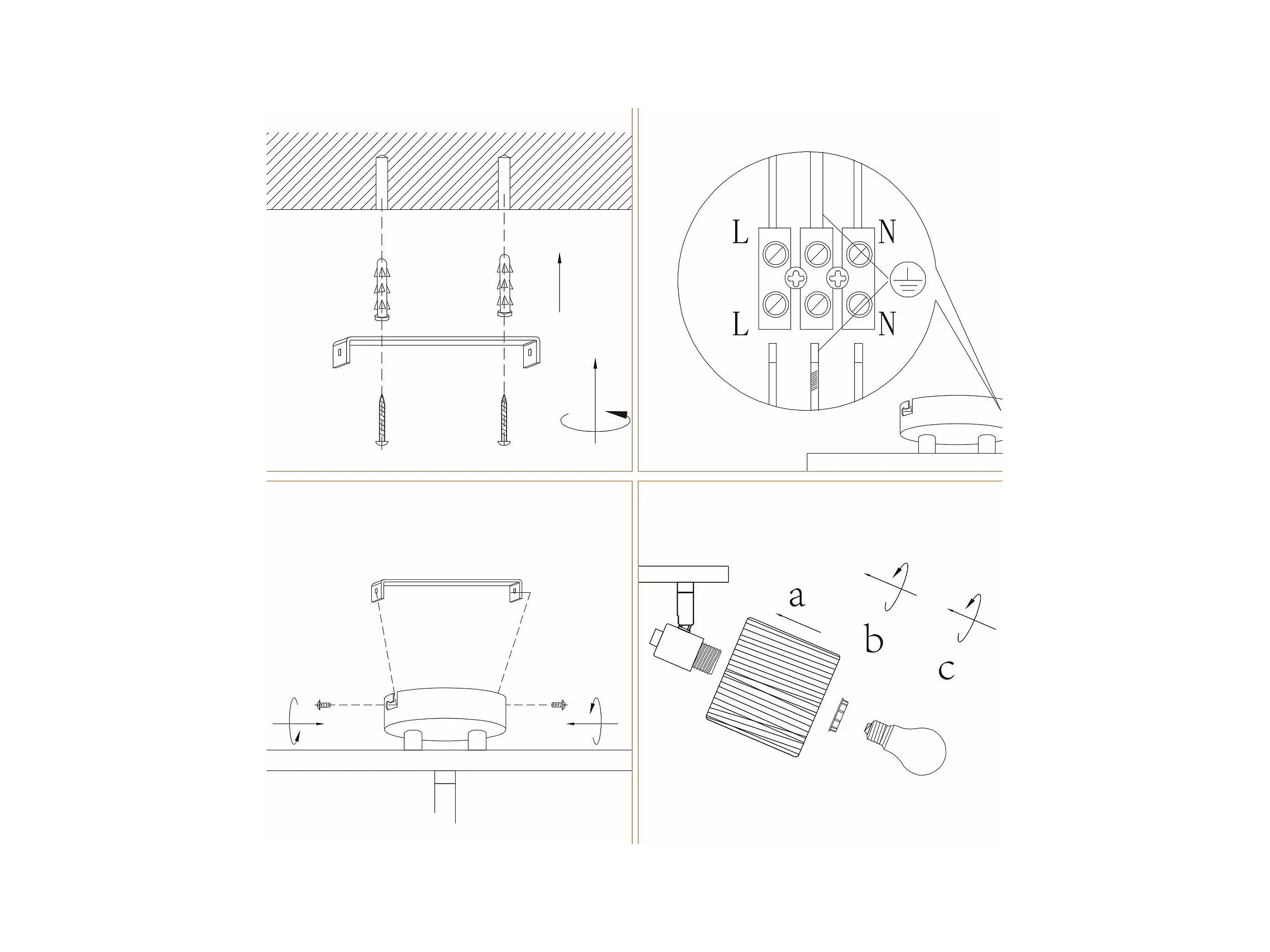 L
N
L
N
a
b
c