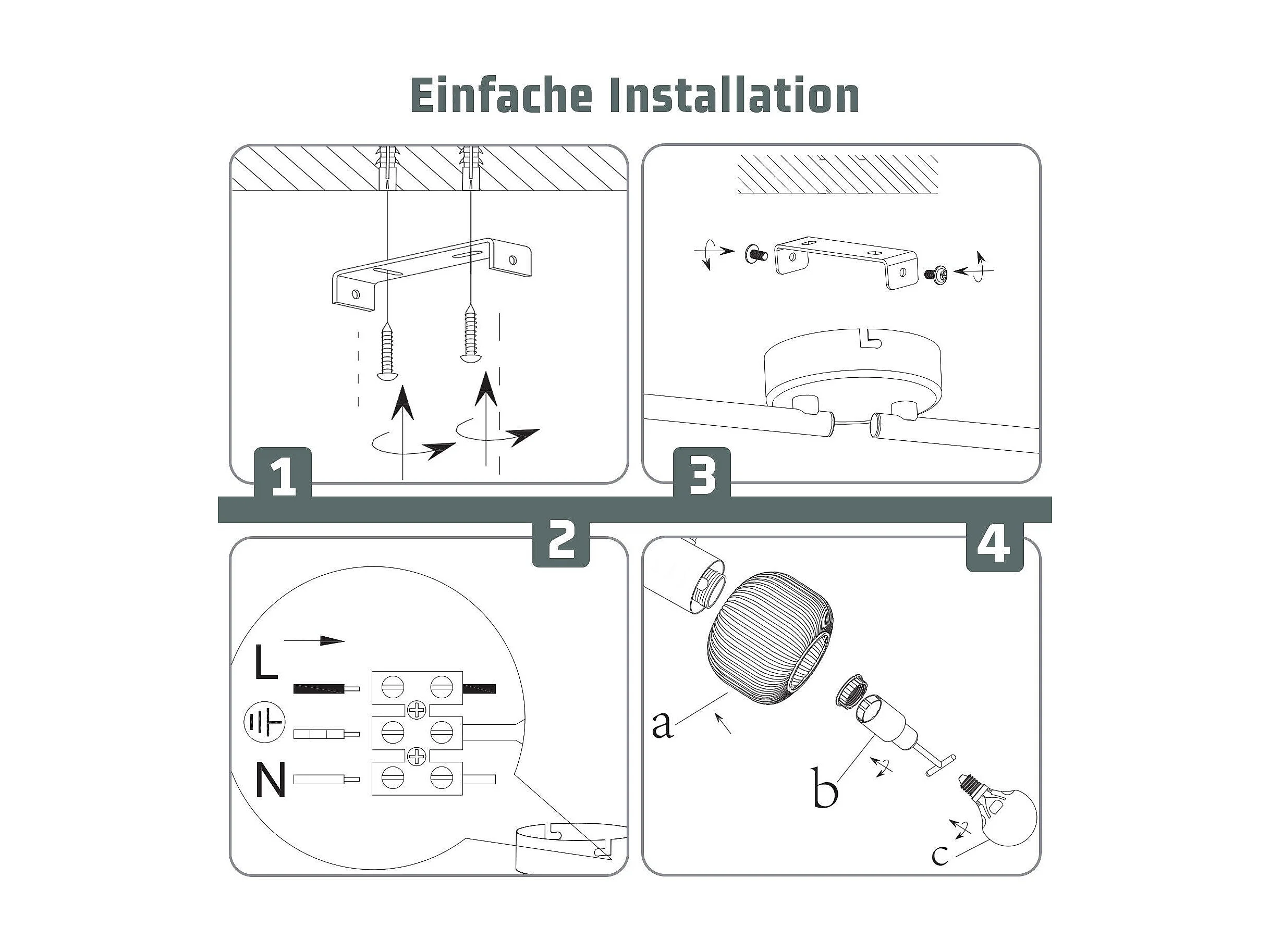 Einfache Installation

1

3

2

L

N

4

a

b

c