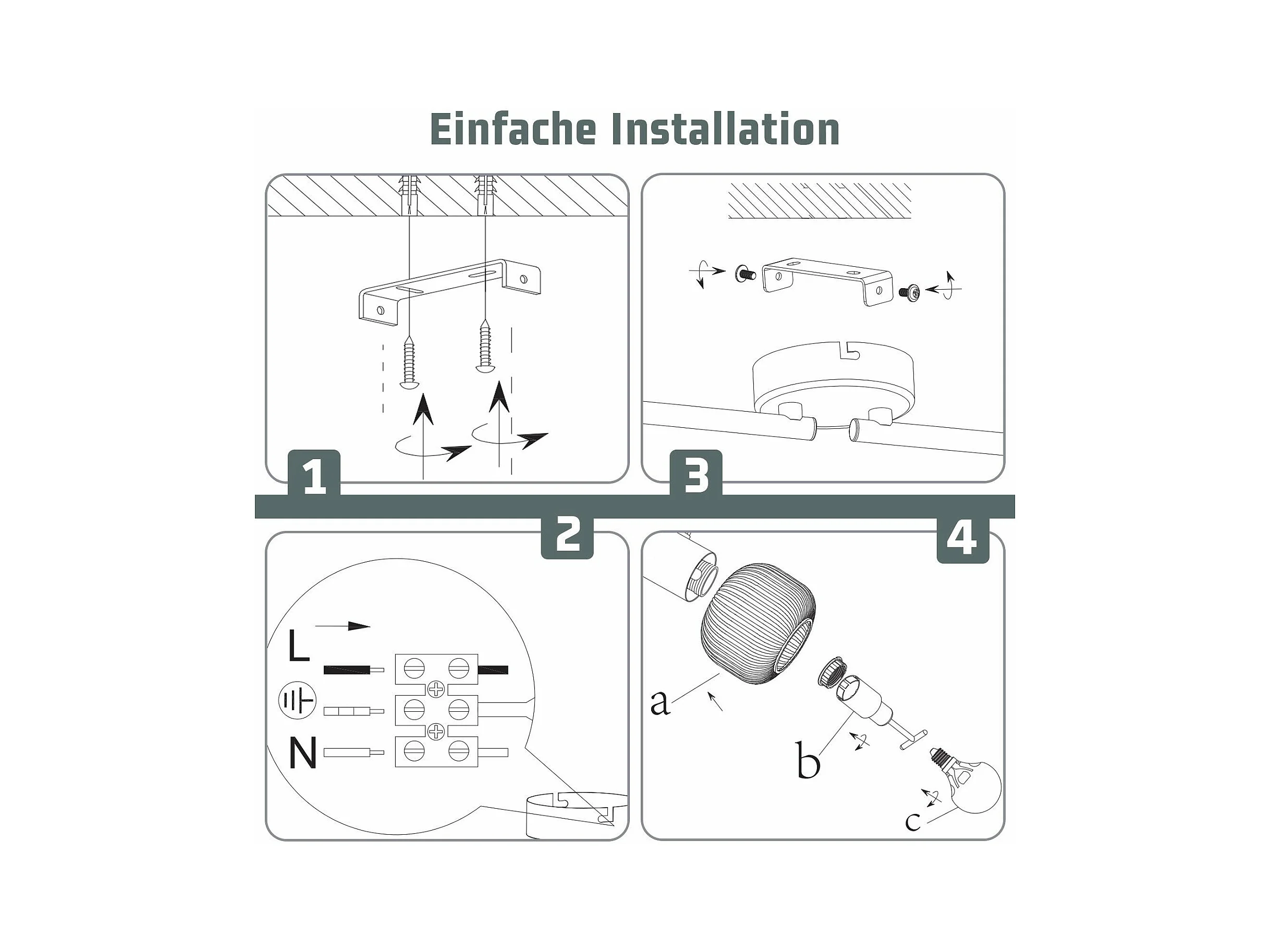 Einfache Installation

1

3

2

L

N

4

a

b

c