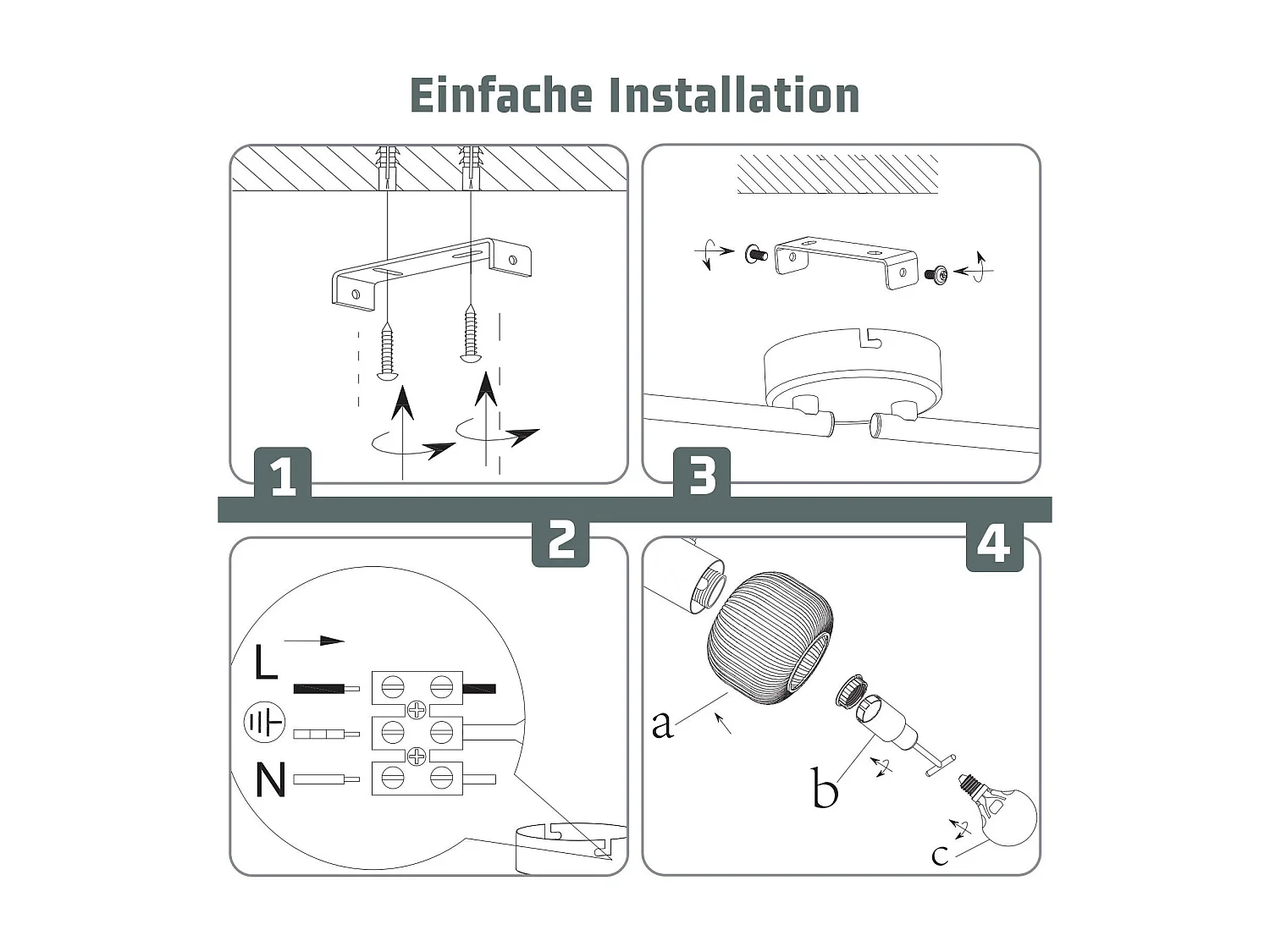 Einfache Installation

1

3

2

L

N

4

a

b

c