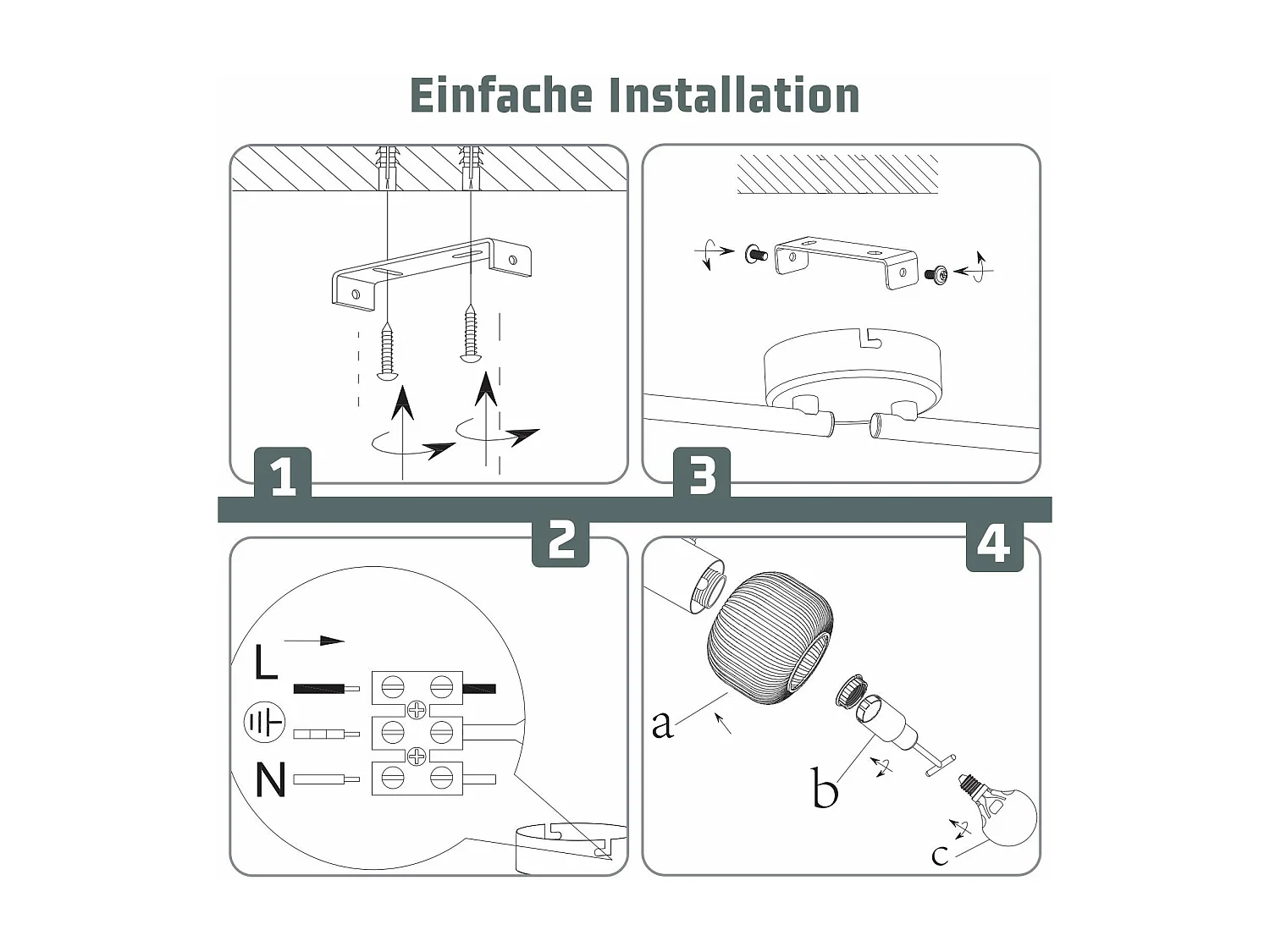 Einfache Installation

1

3

2

L

N

4

a

b

c