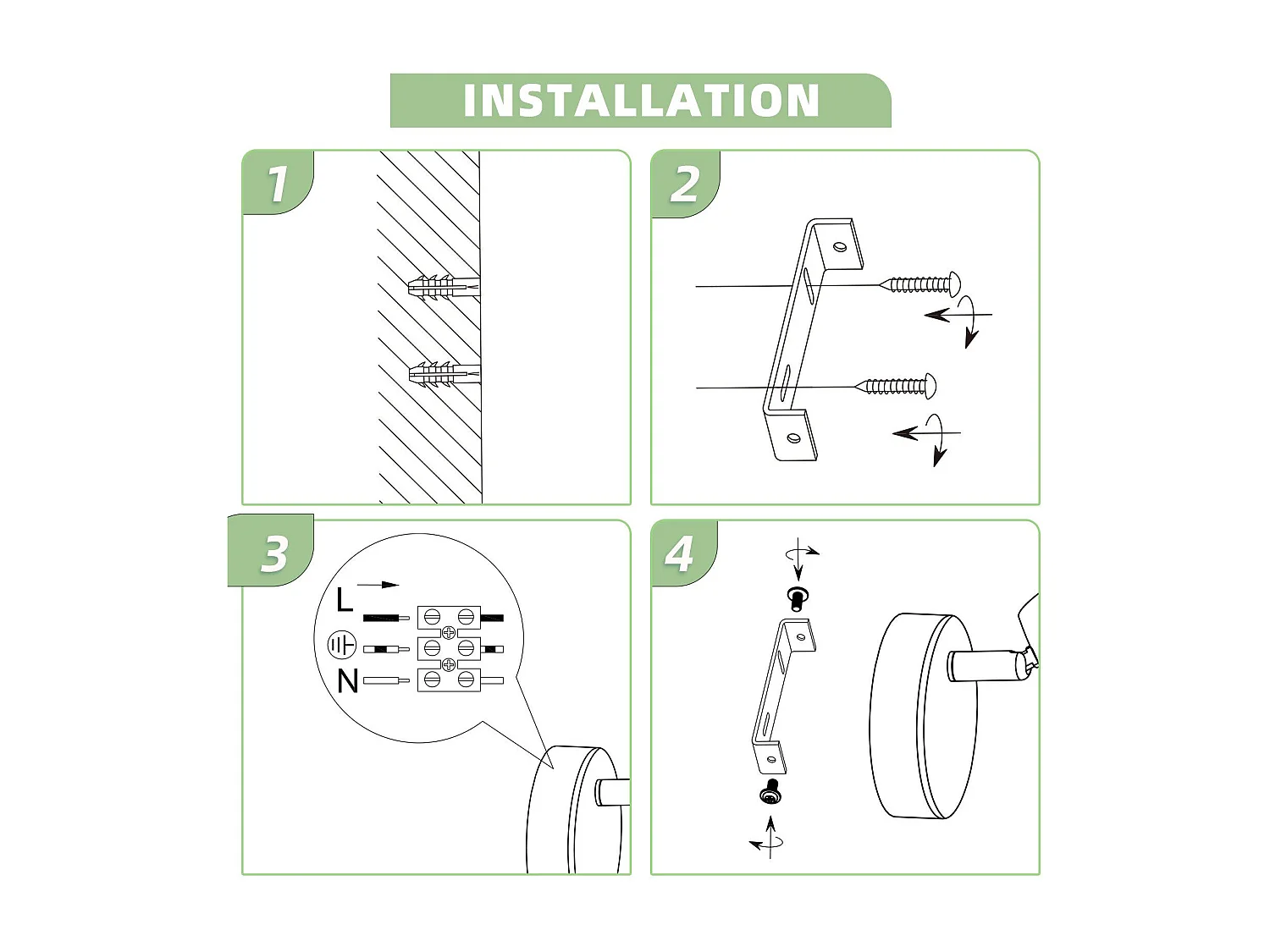 INSTALLATION

1

2

3

L

N

4