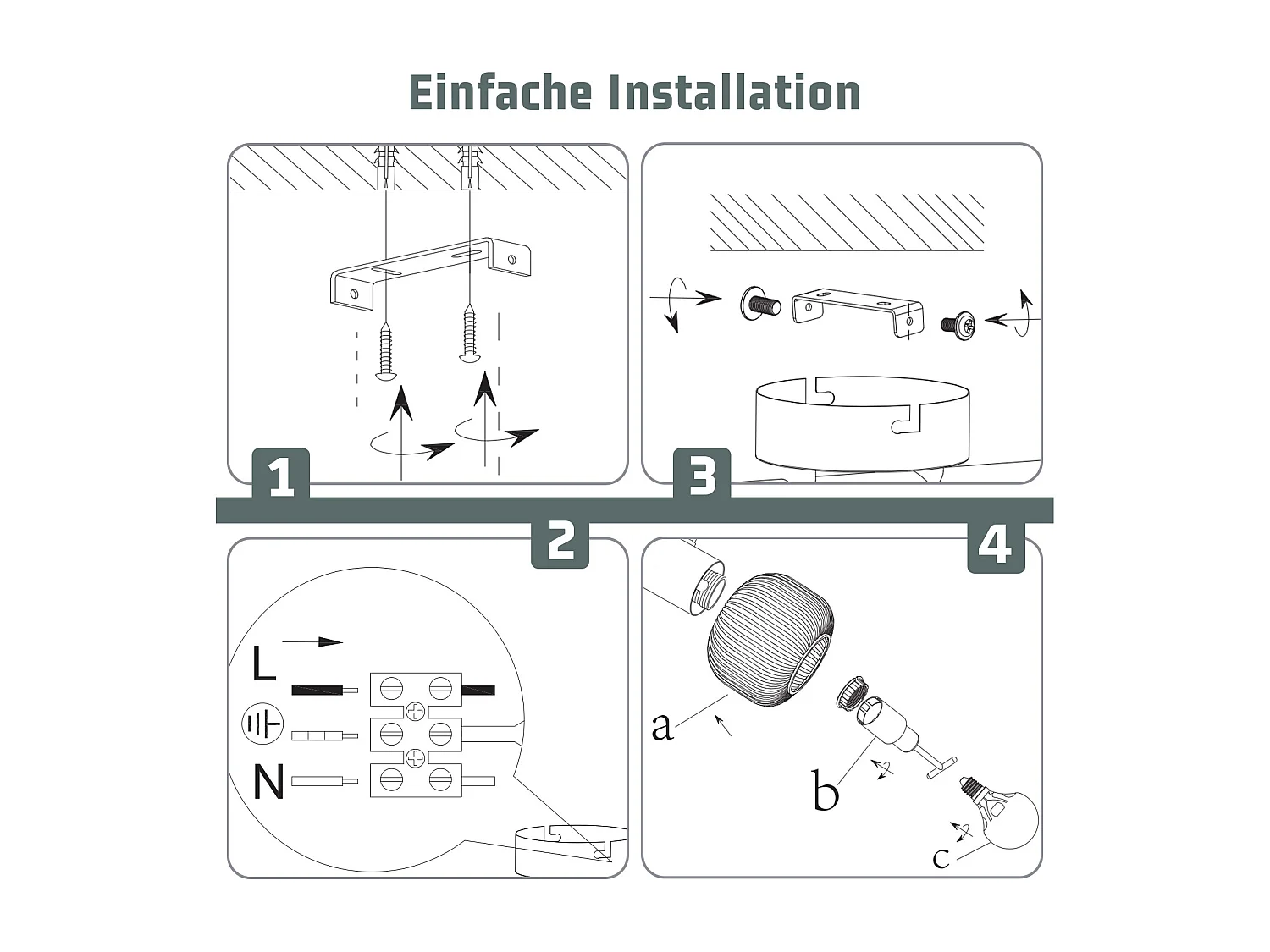 Einfache Installation

1

3

2

L

N

4

a

b

c