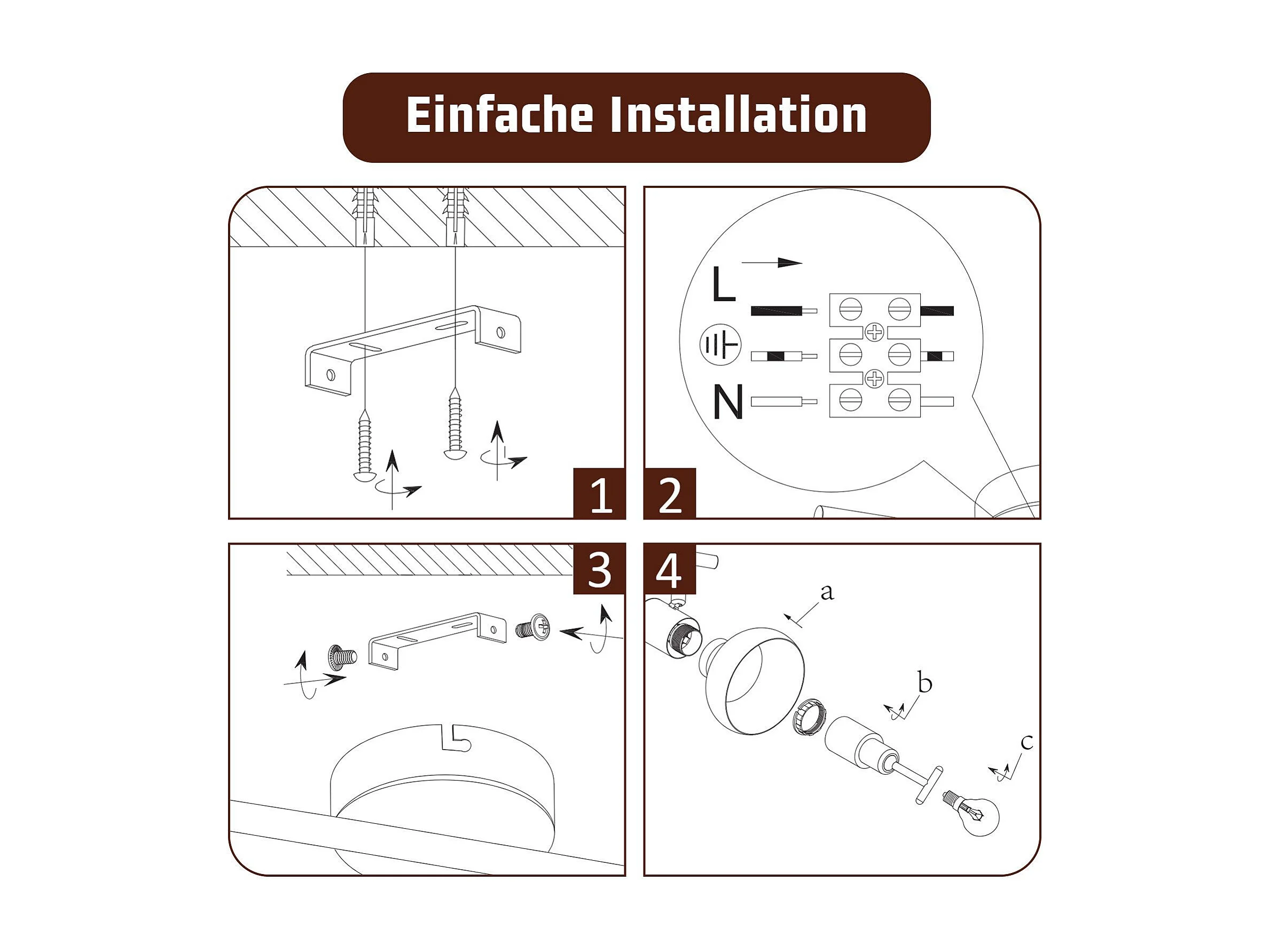 Einfache Installation

1

L

N

2

3

4

a

b

c