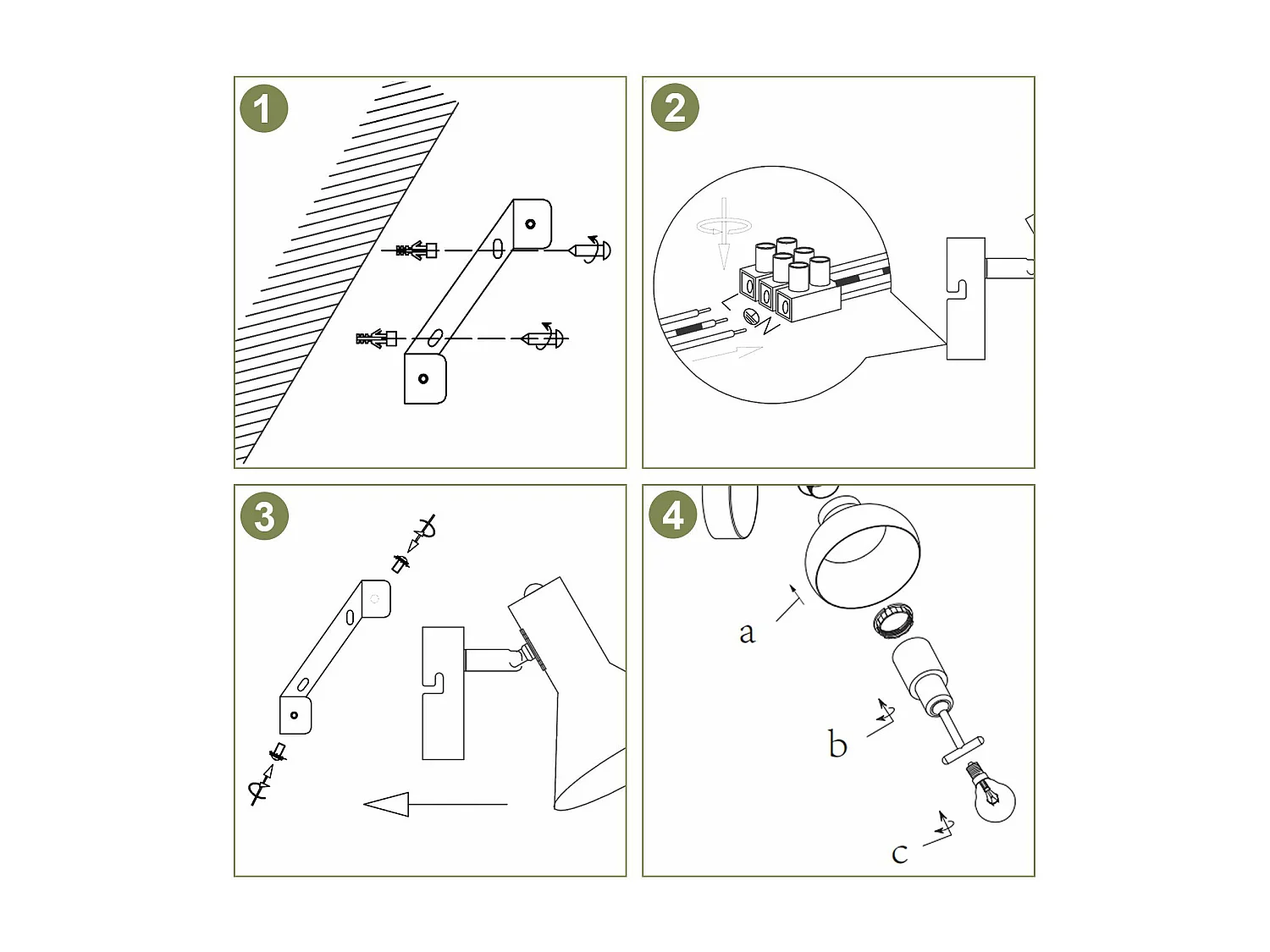 1

2

L
N

3

4

a

b

c