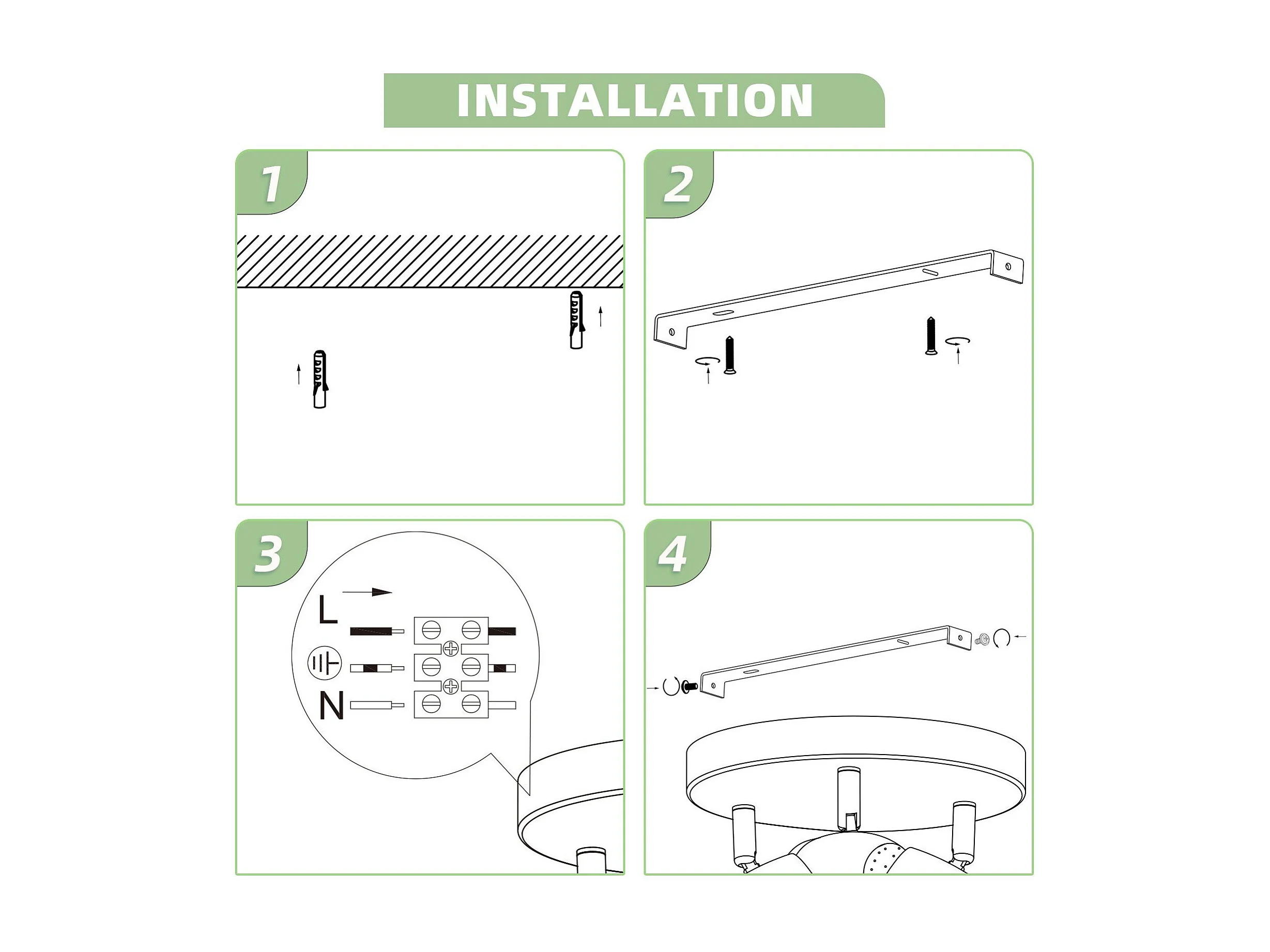 INSTALLATION

1

2

3

L

N

4