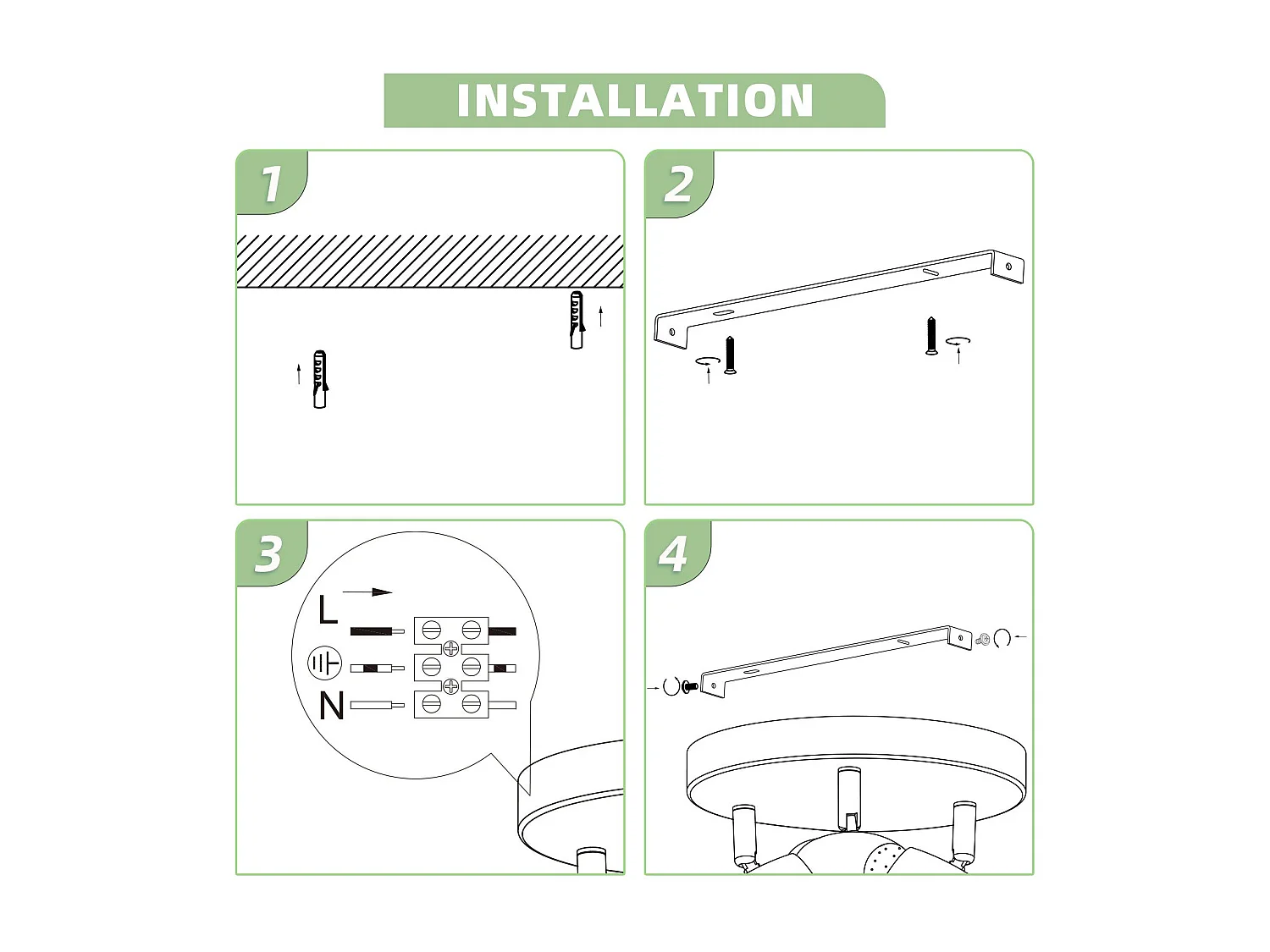 INSTALLATION

1

2

3

L

N

4