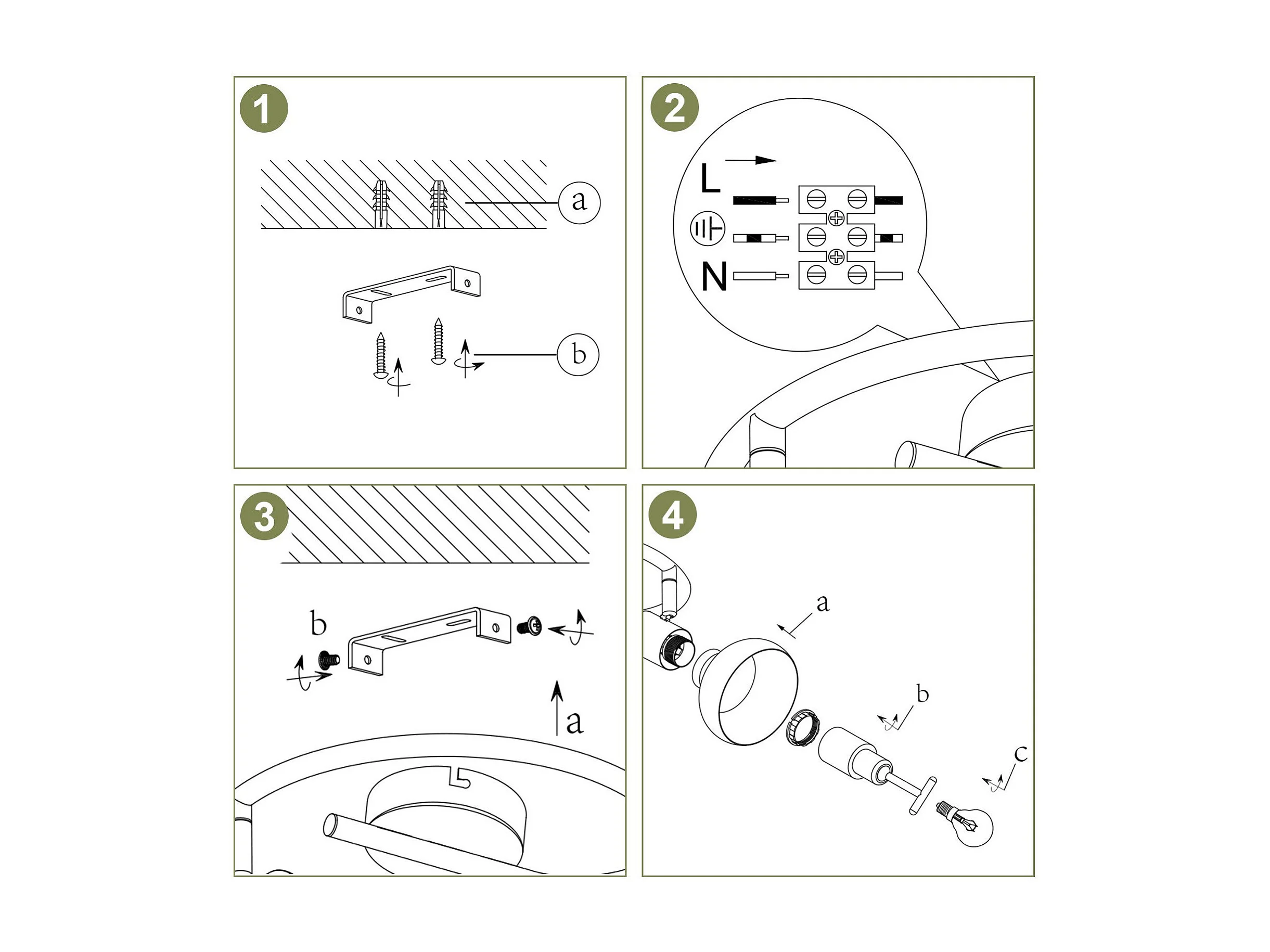 1

a

b

2

L

N

3

b

a

4

a

b

c