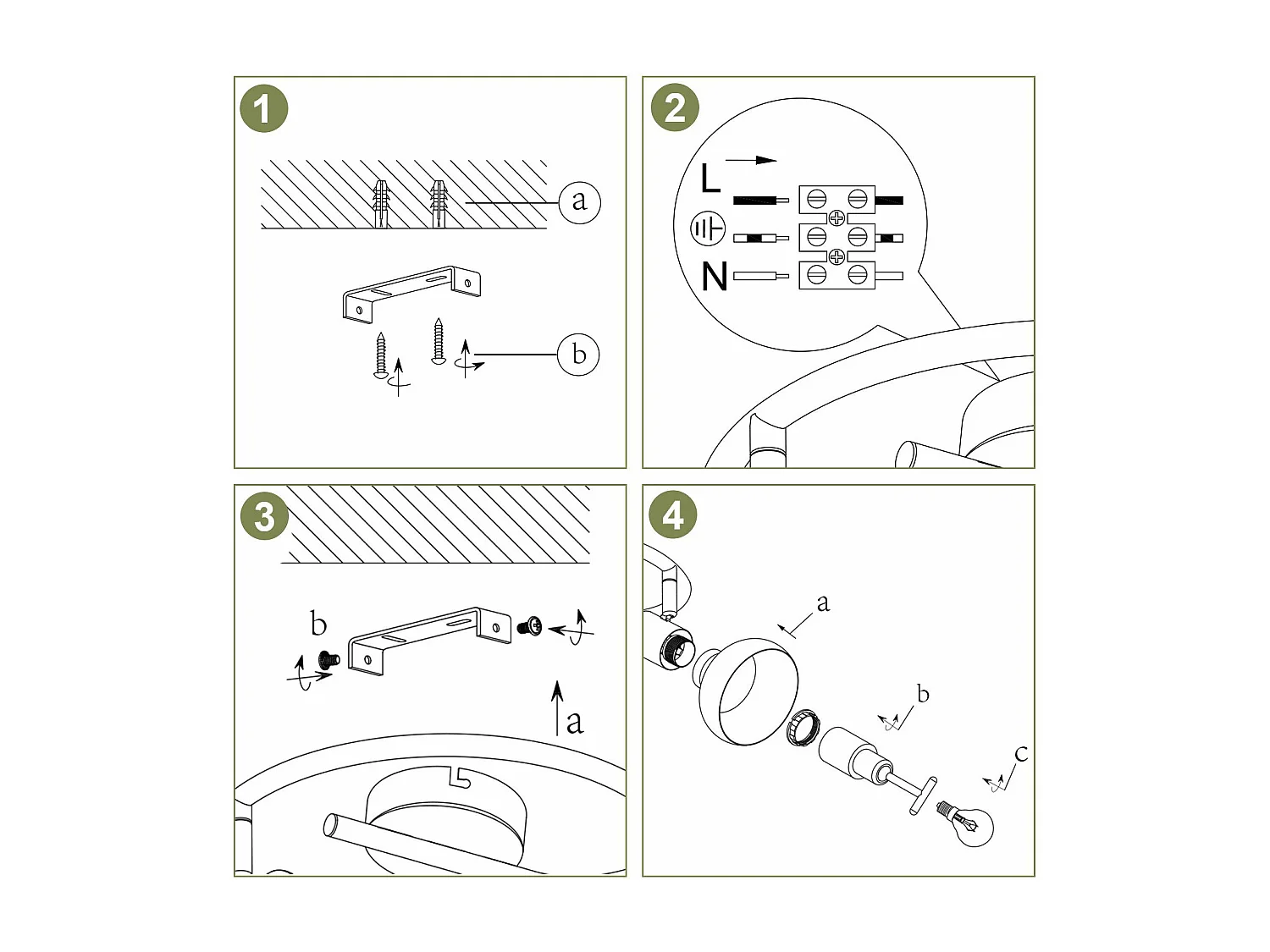 1

a

b

2

L

N

3

b

a

4

a

b

c