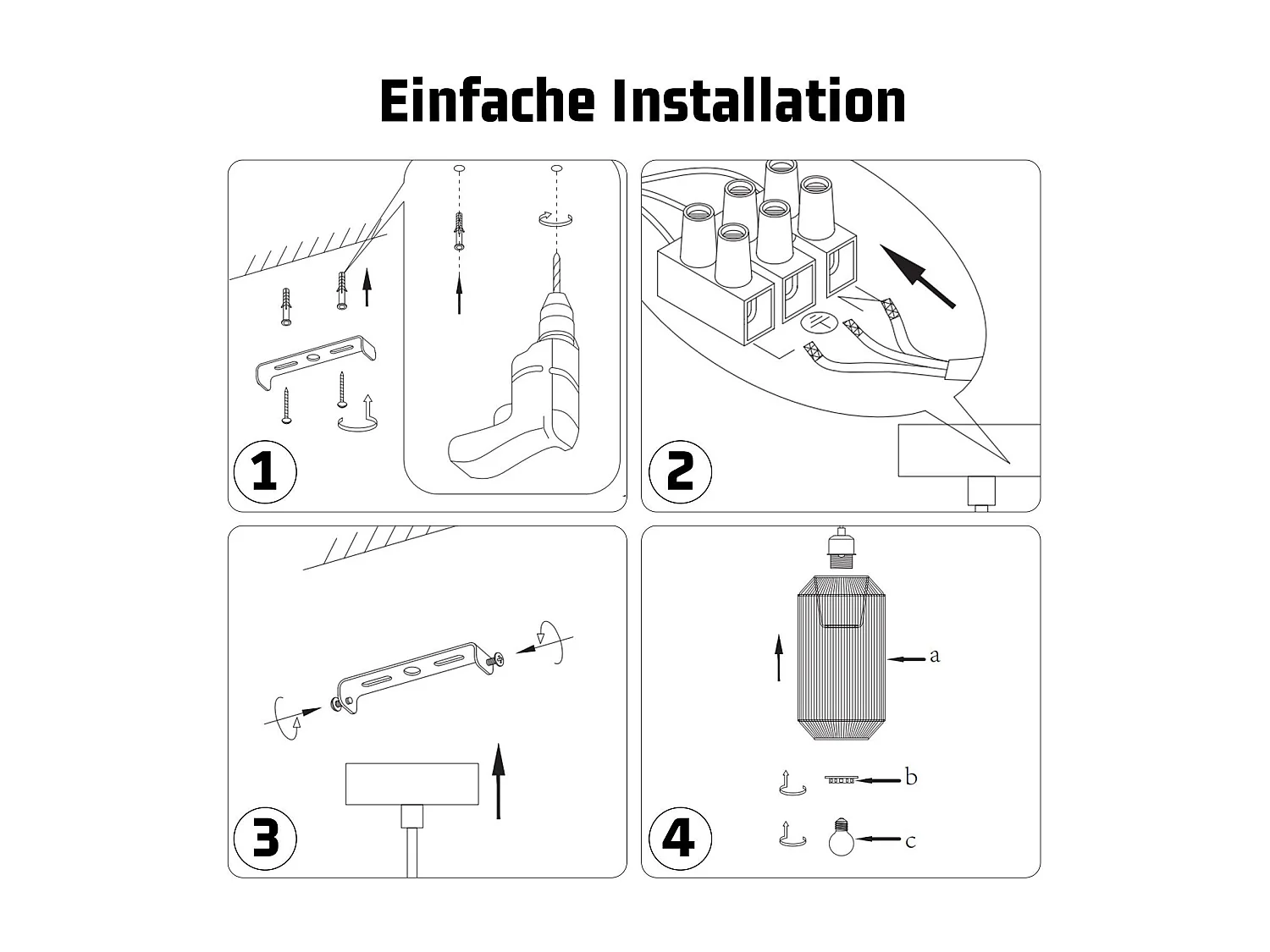 Einfache Installation

1

2

3

4

a

b

c