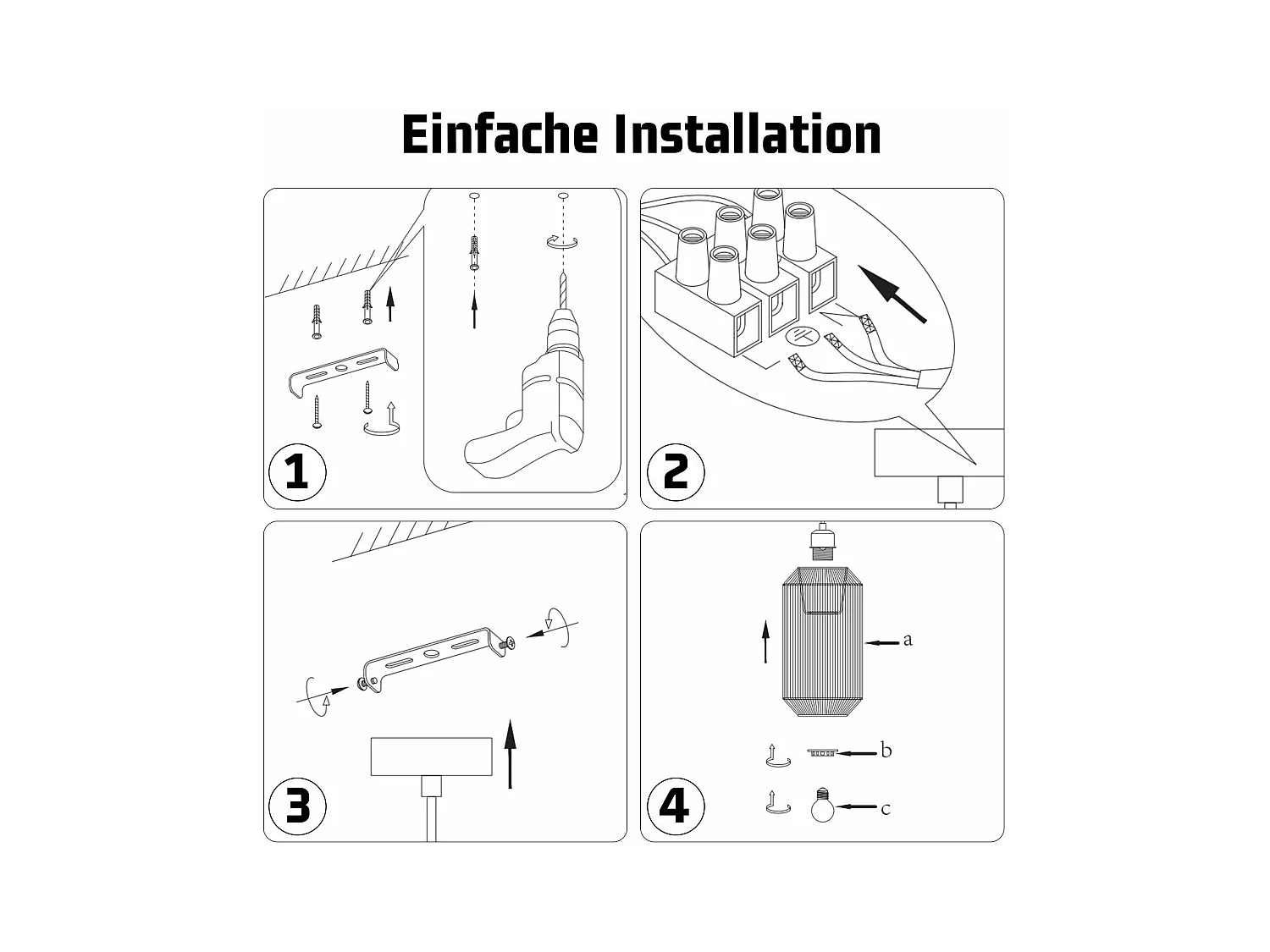 Einfache Installation

1

2

3

4

a

b

c