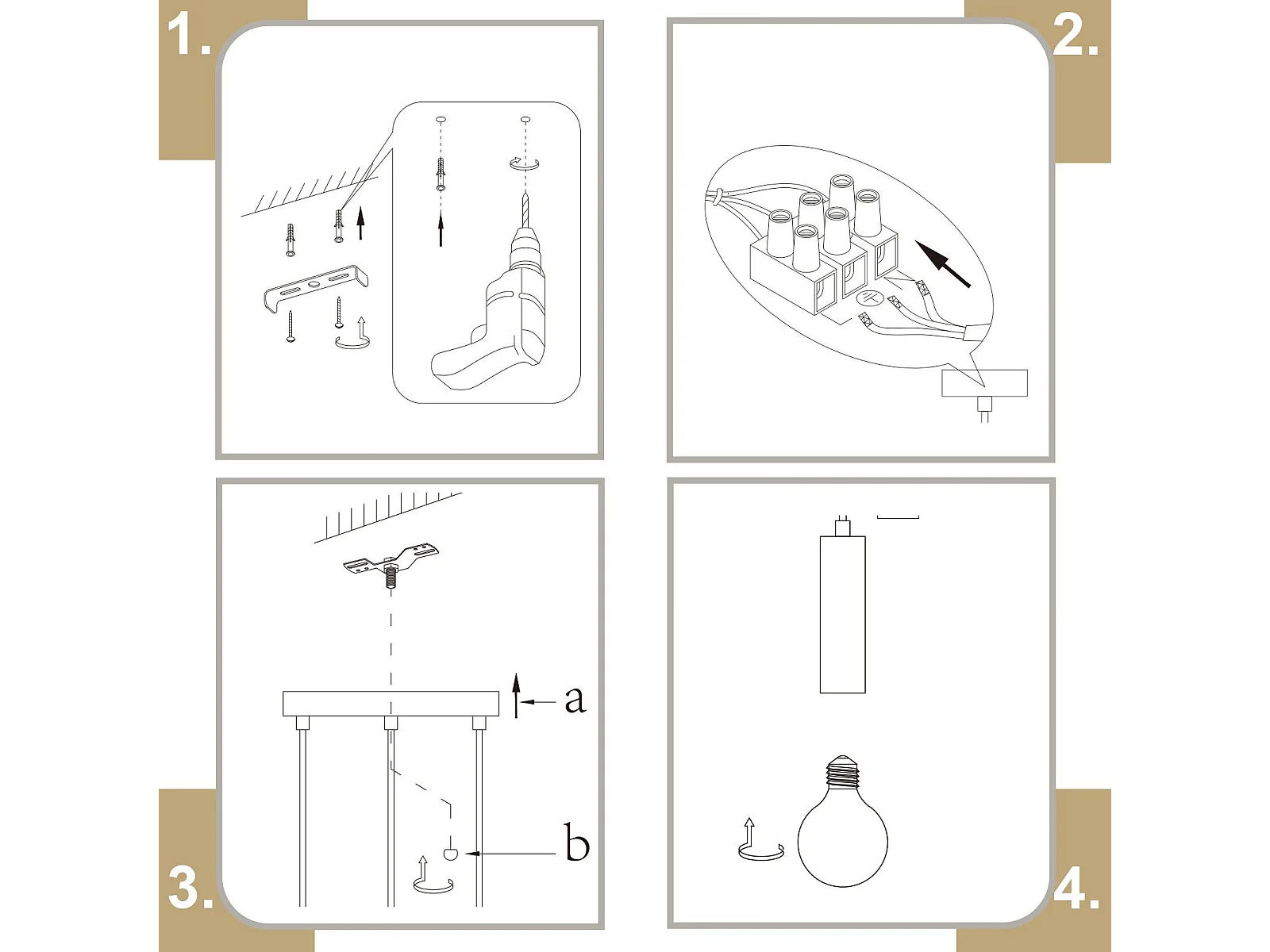 1.

2.

a

b

3.

4.