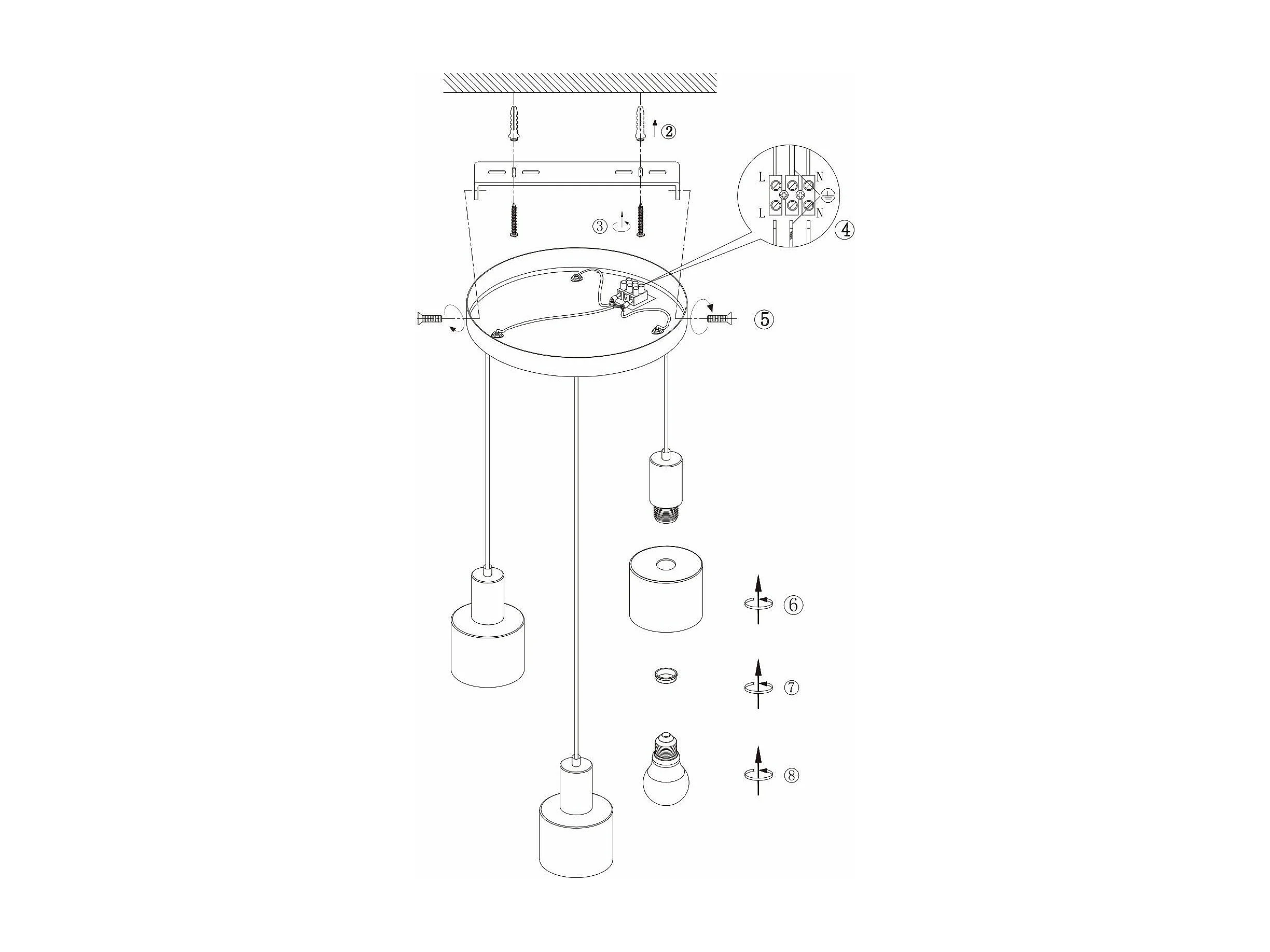 ②
L N
L N
③
④
⑤
⑥
⑦
⑧