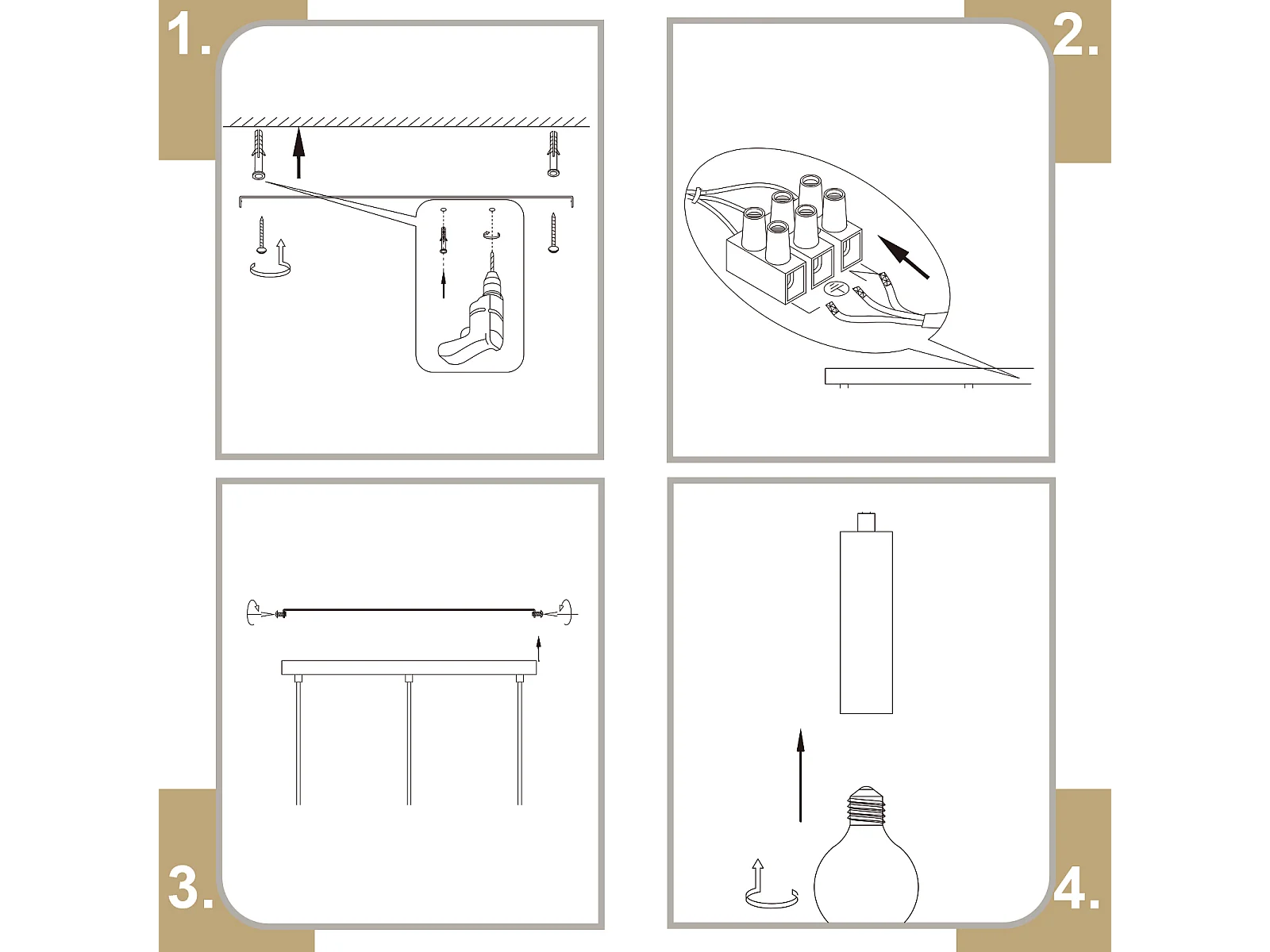 1.

2.

3.

4.