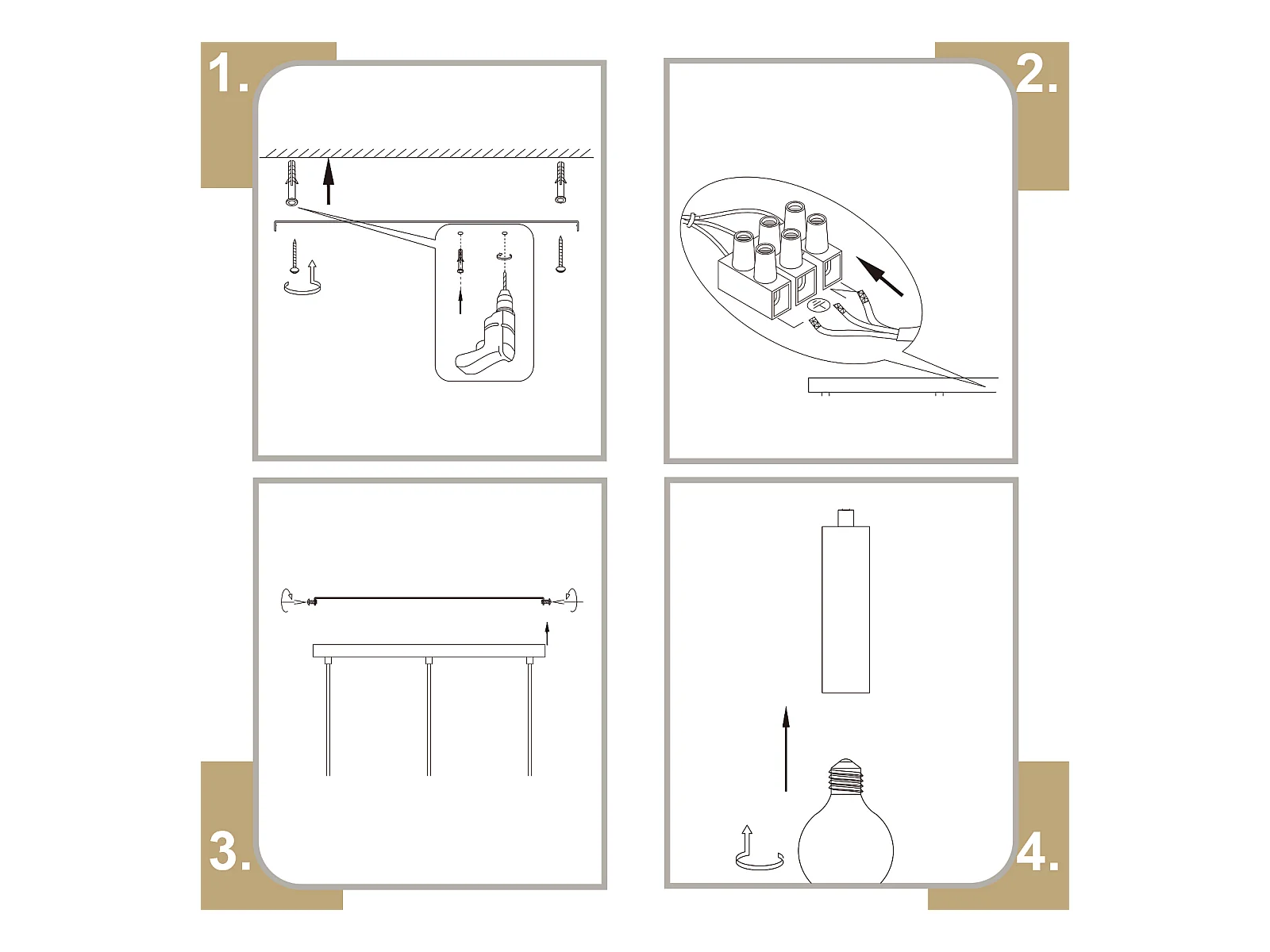 1.

2.

3.

4.