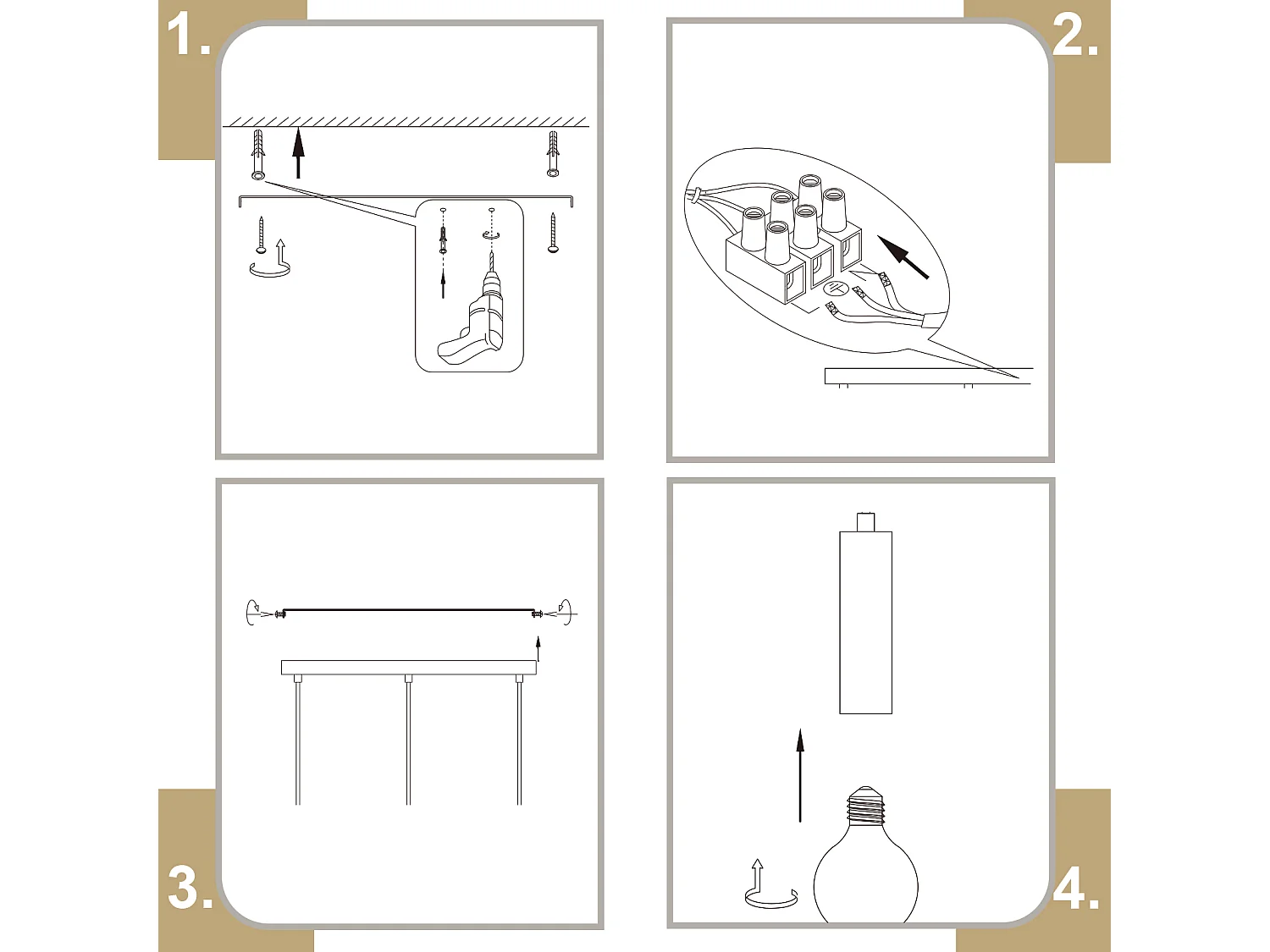 1.

2.

3.

4.