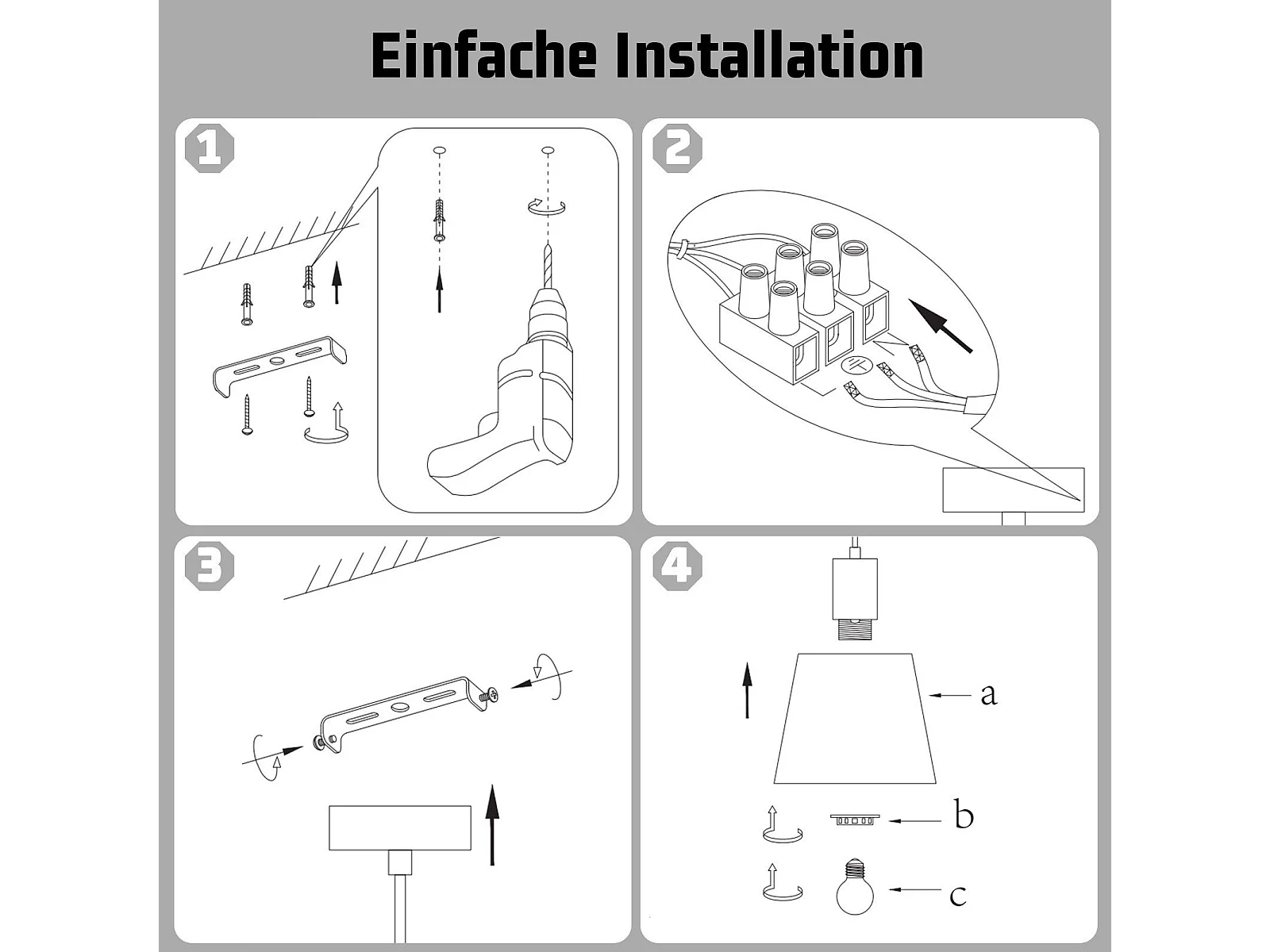 Einfache Installation

1

2

3

4

a

b

c