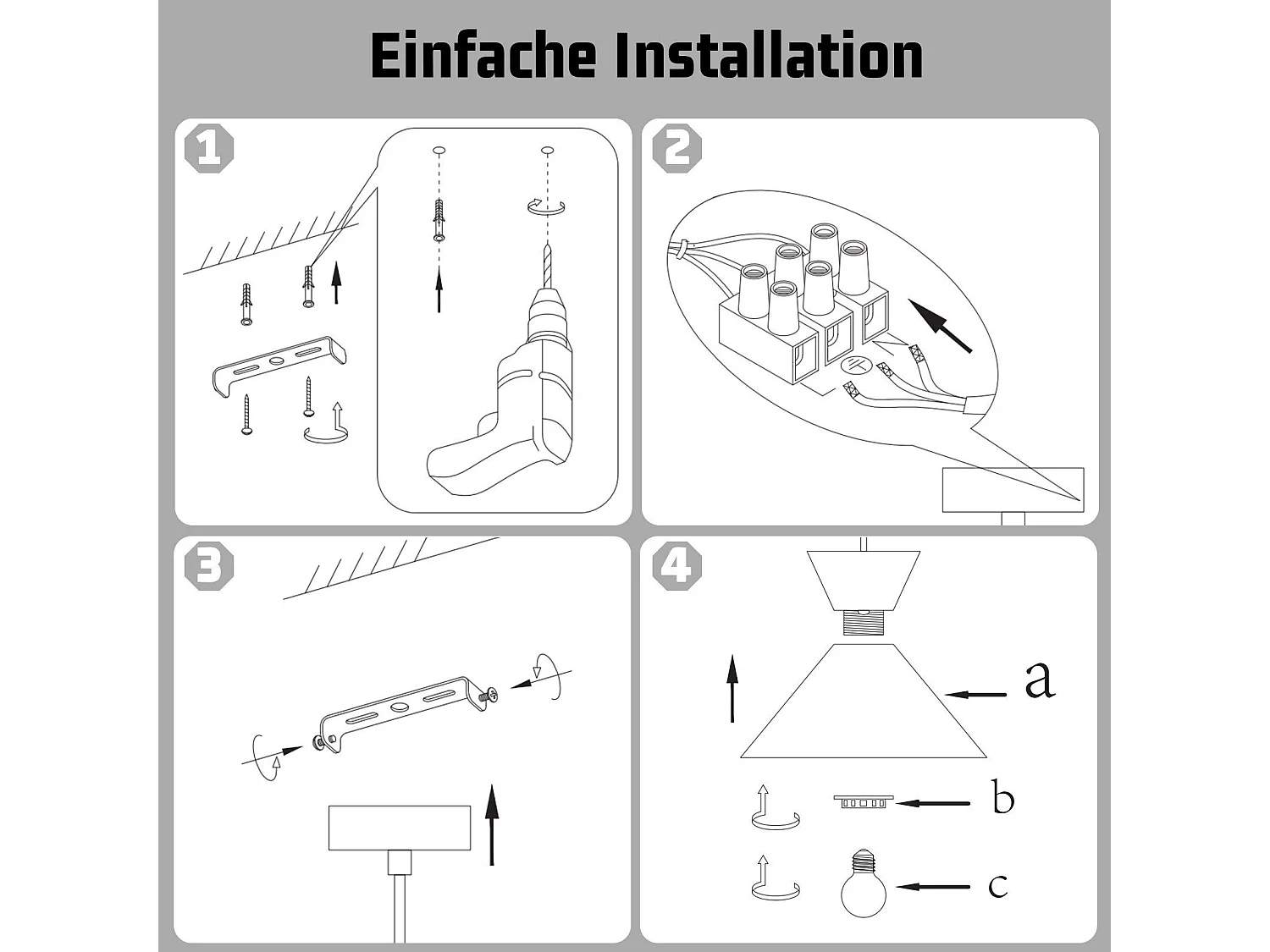 Einfache Installation

1

2

3

4

a

b

c