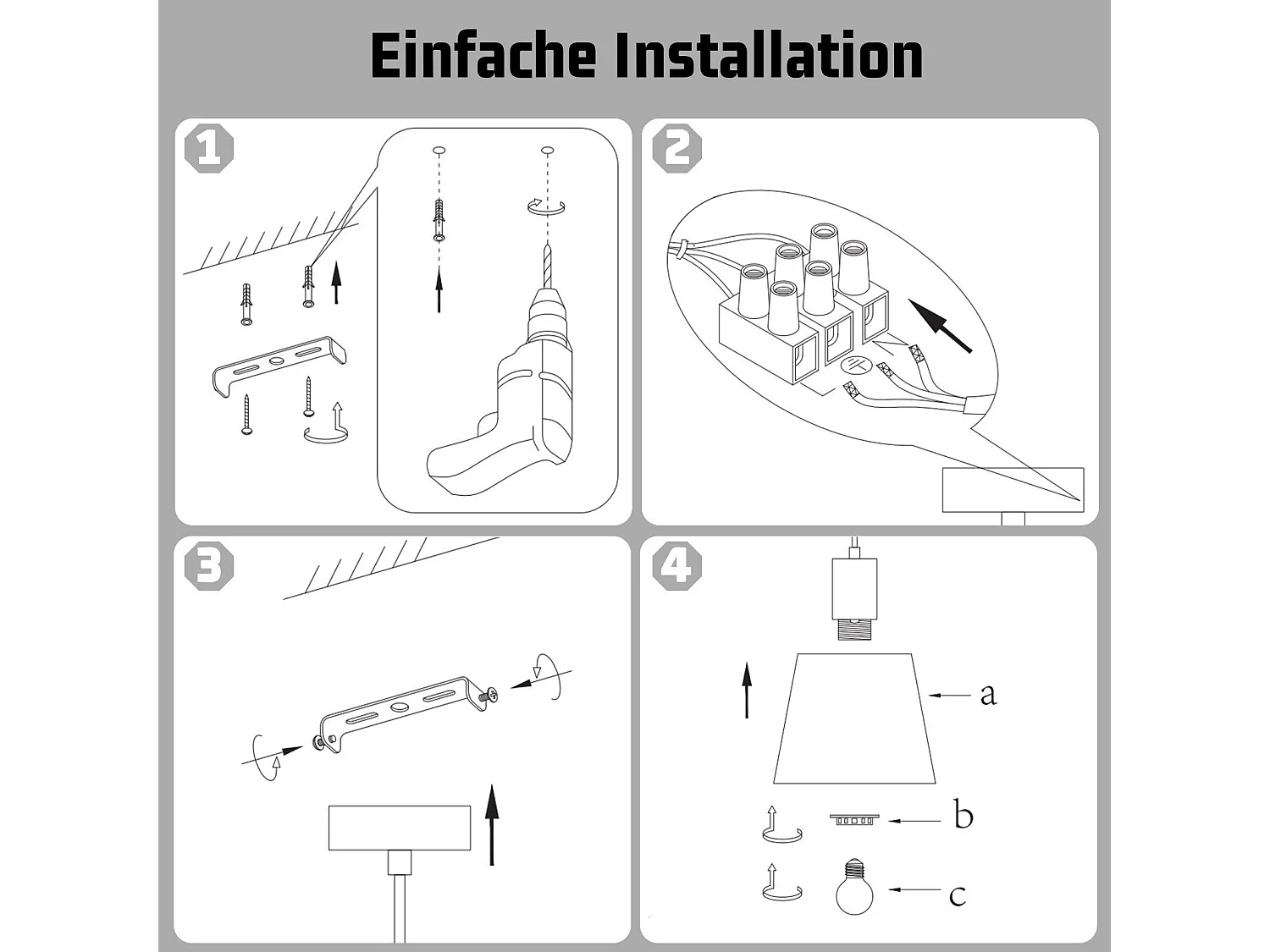 Einfache Installation

1

2

3

4

a

b

c