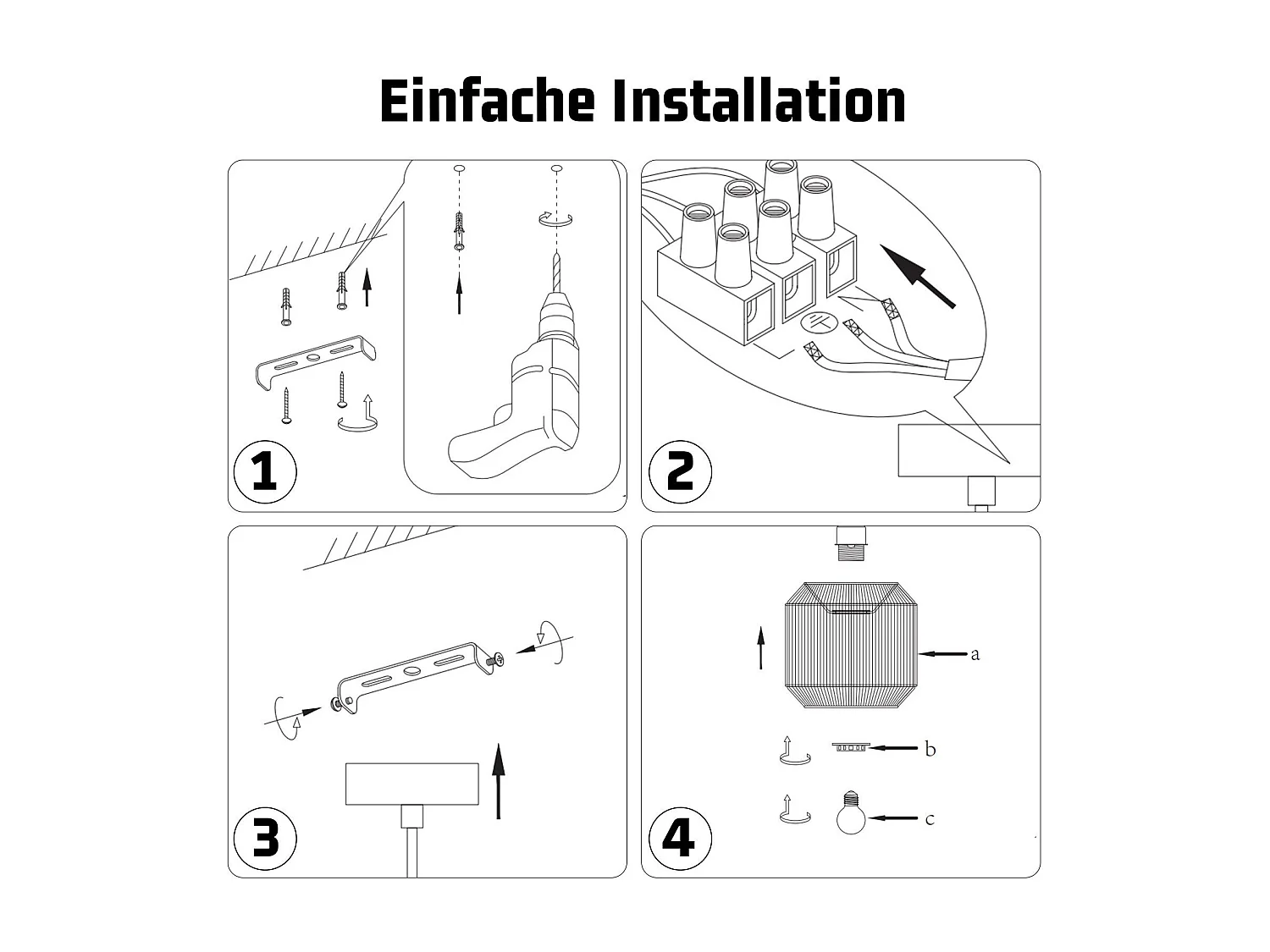 Einfache Installation

1

2

3

4

a

b

c