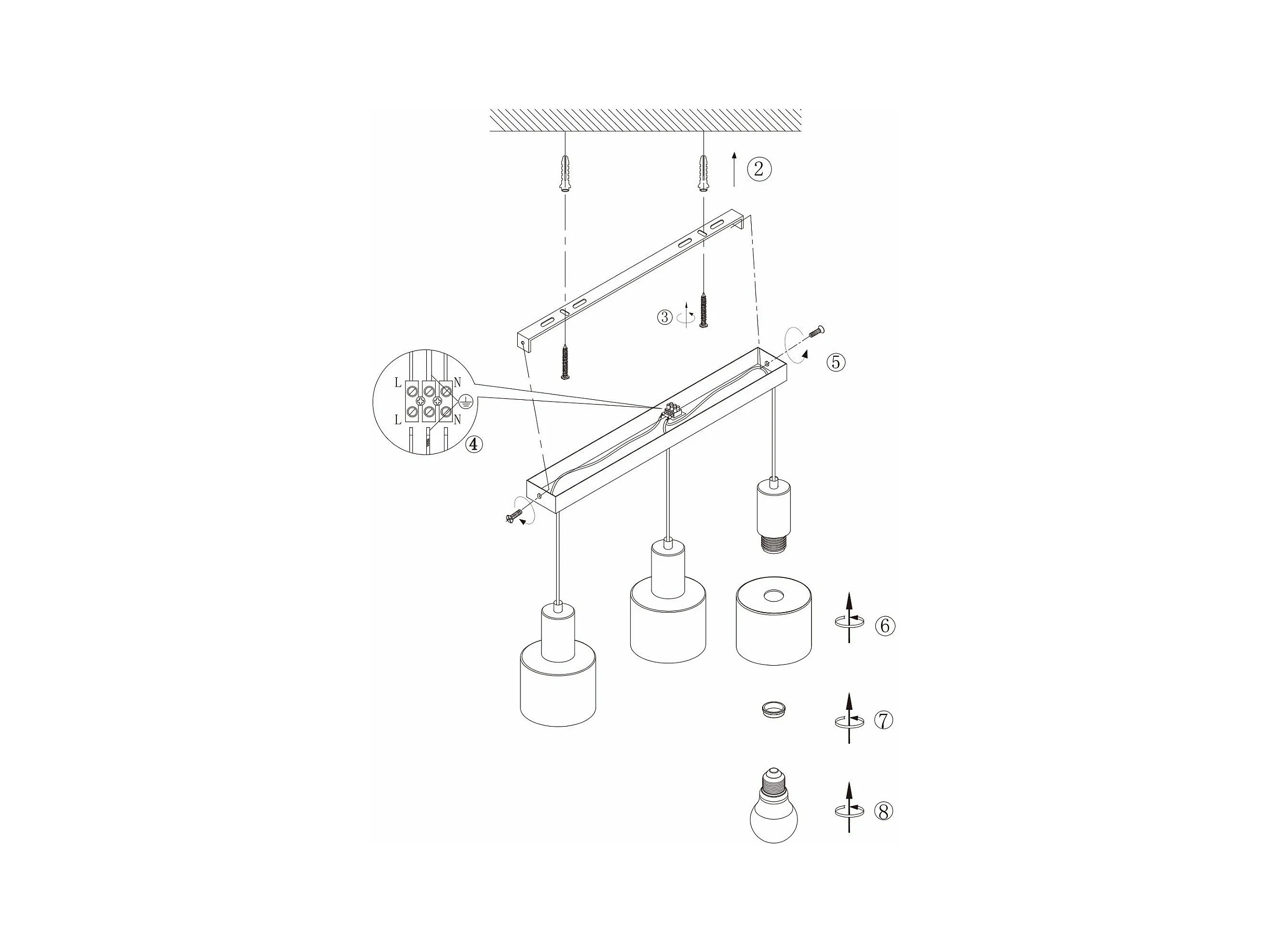 ②
③
⑤
L
N
L
N
④
⑥
⑦
⑧