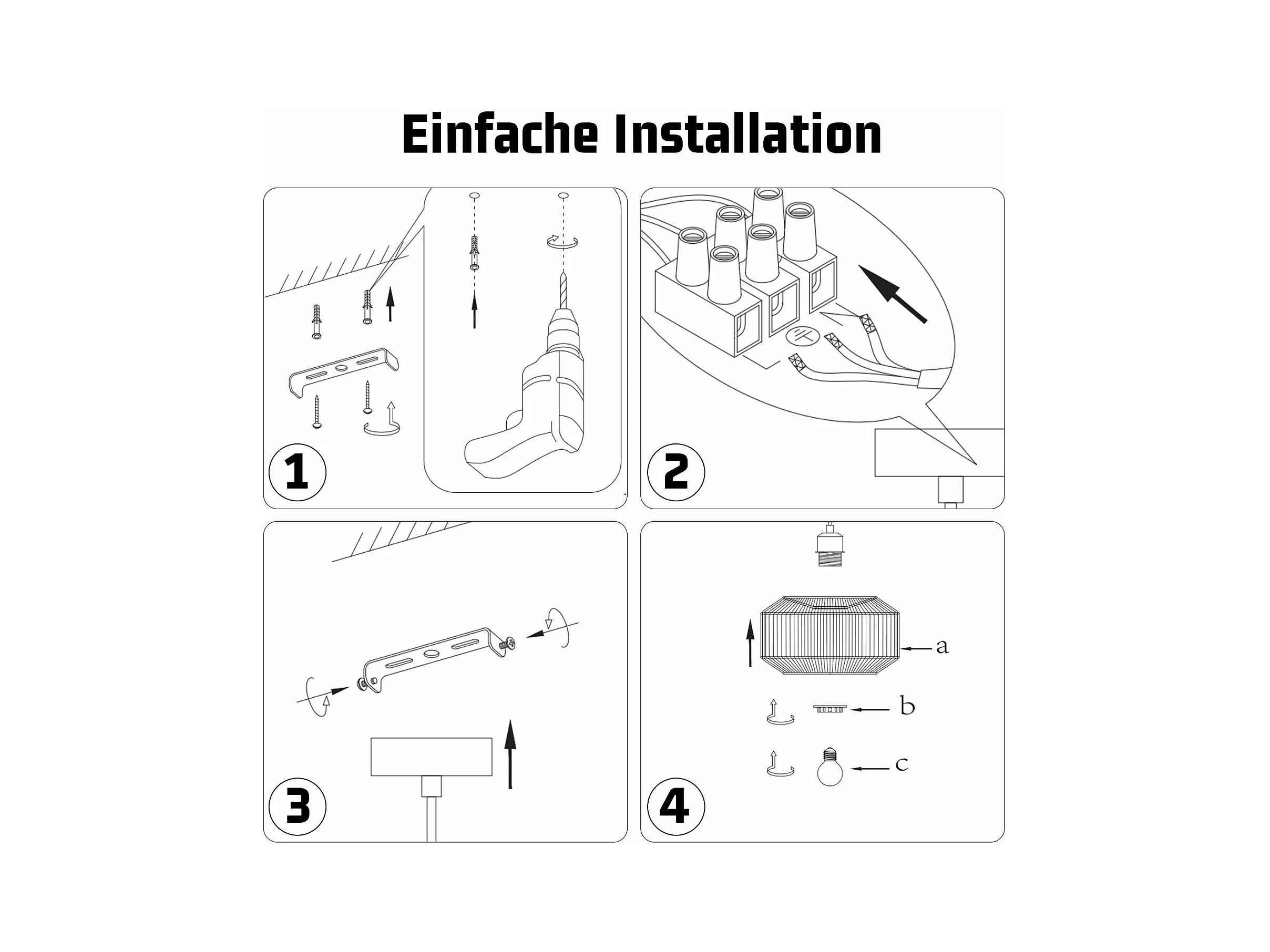 Einfache Installation

1

2

3

4

a

b

c