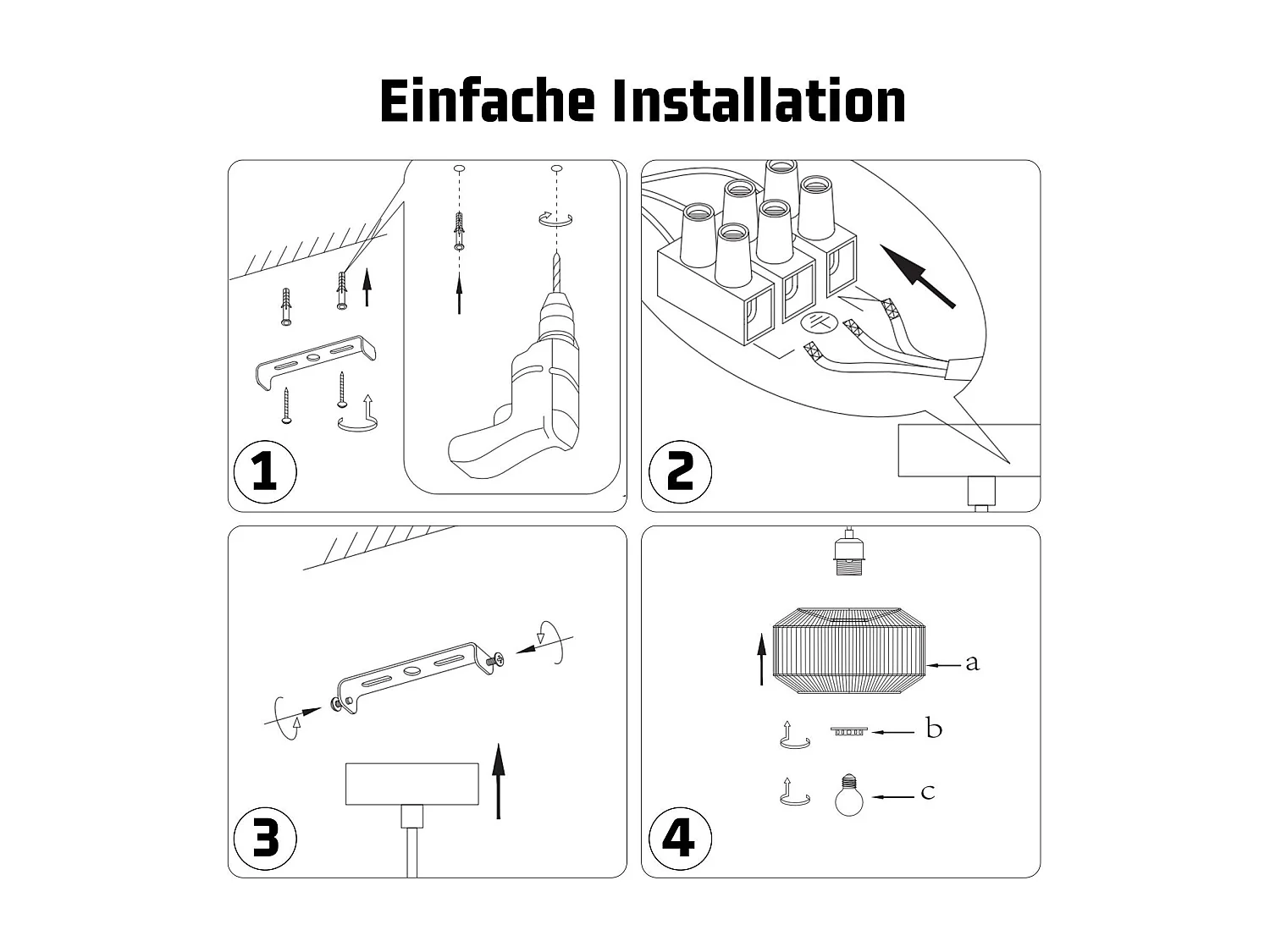 Einfache Installation

1

2

3

4

a

b

c