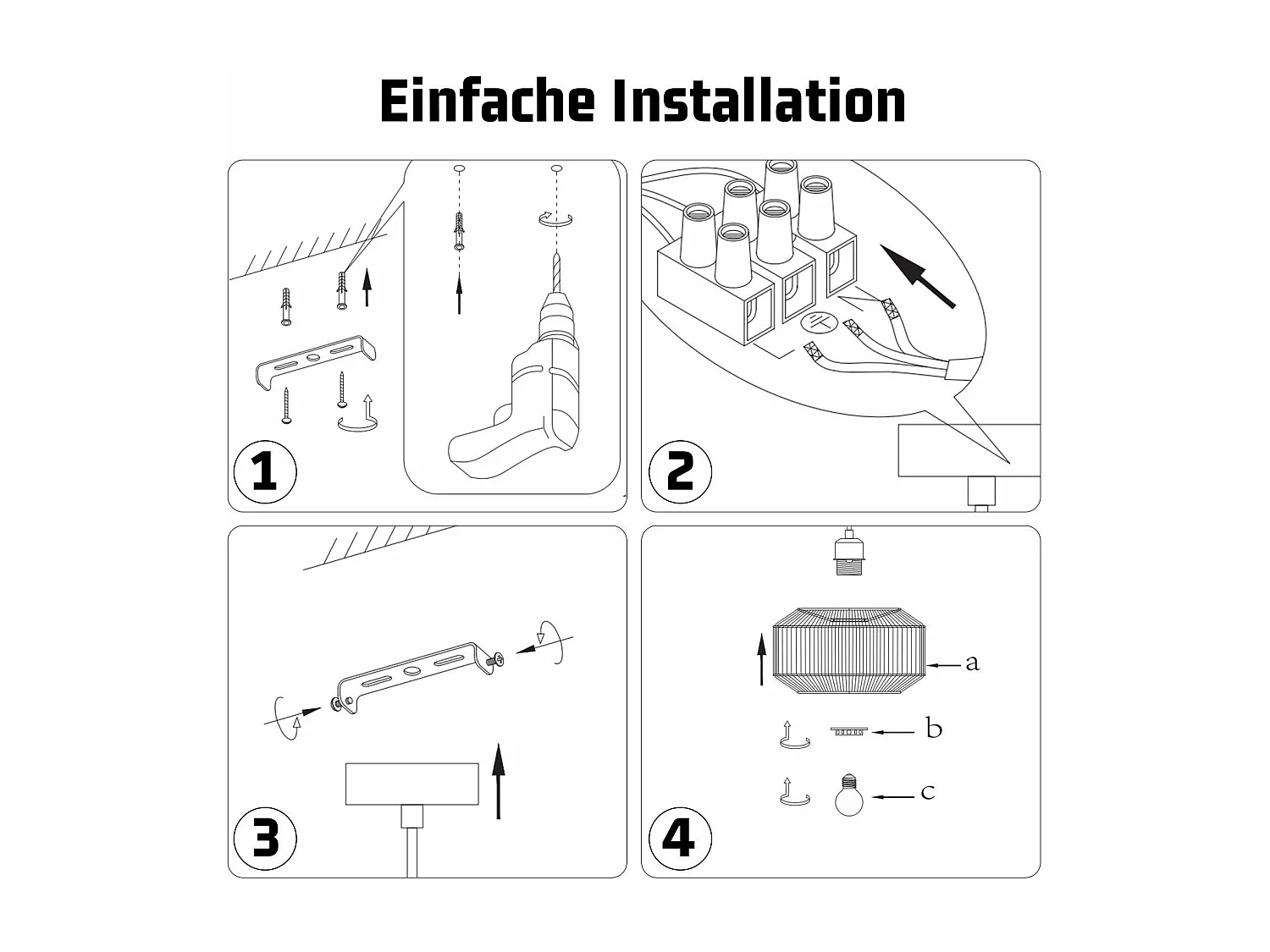 Einfache Installation

1

2

3

4

a

b

c