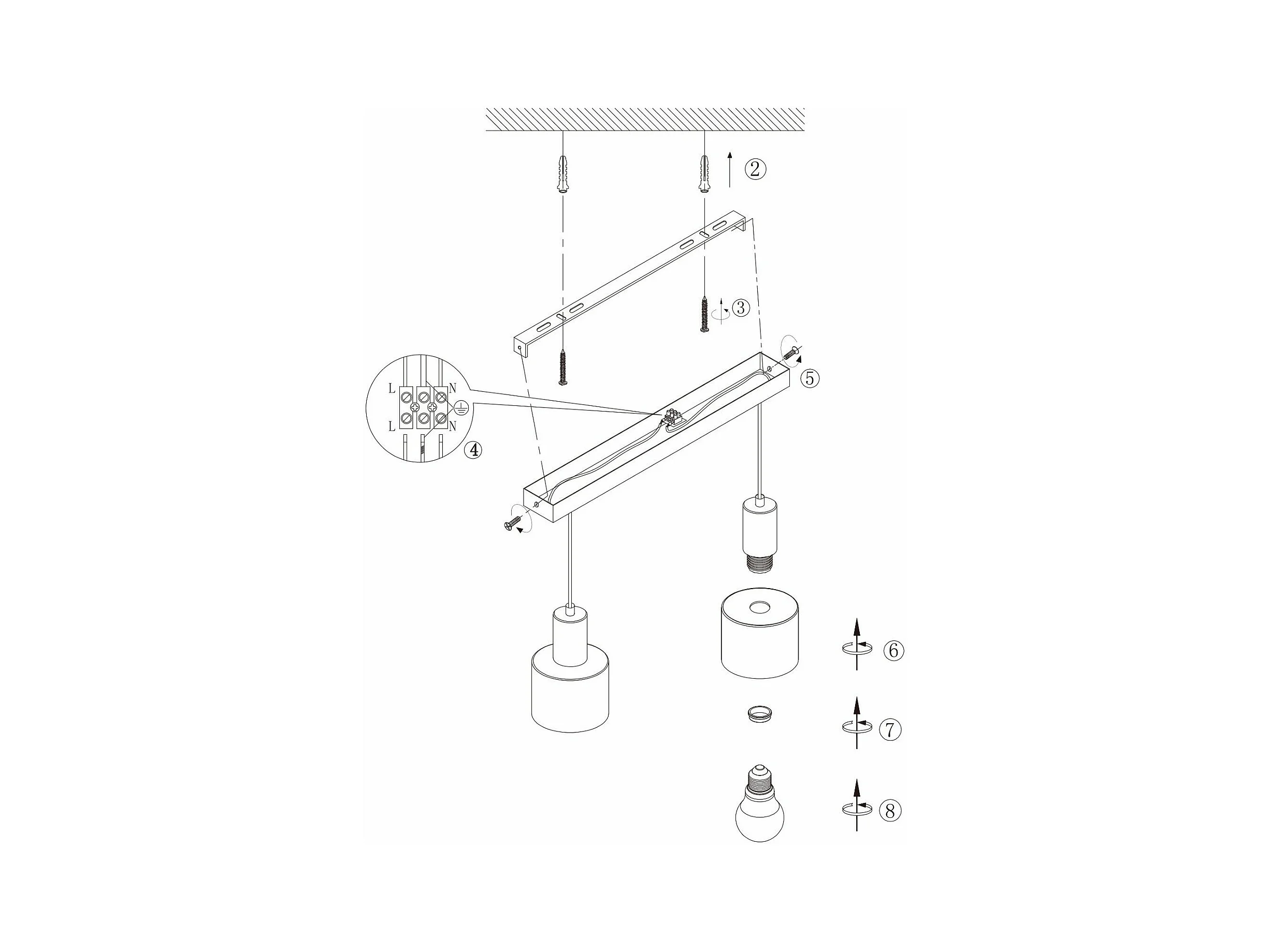 ②

③

L N
L N

④

⑤

⑥

⑦

⑧