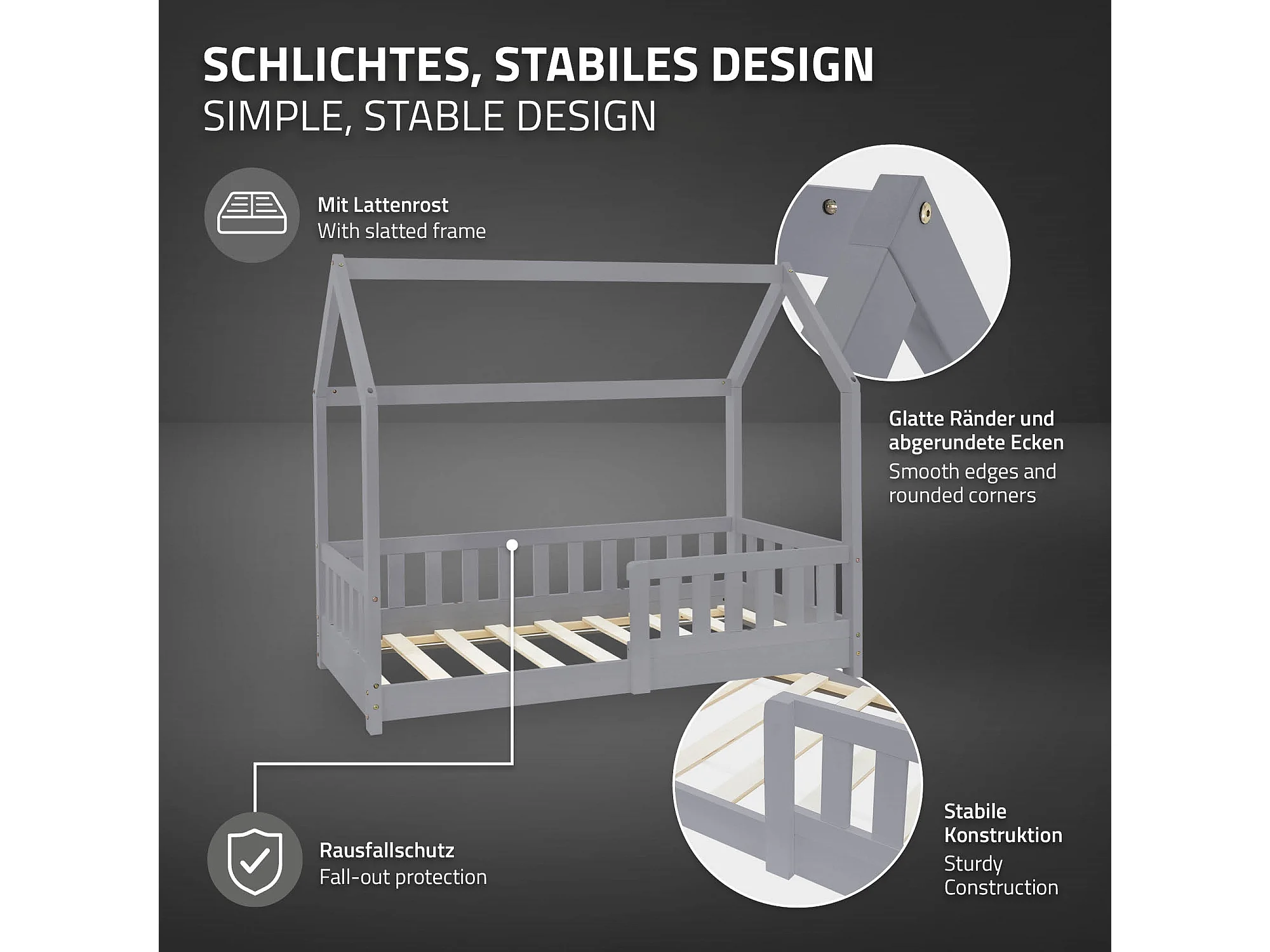 SCHLICHTES, STABILES DESIGN
SIMPLE, STABLE DESIGN

Mit Lattenrost
With slatted frame

Glatte Ränder und abgerundete Ecken
Smooth edges and rounded corners

Rausfallschutz
Fall-out protection

Stabile Konstruktion
Sturdy Construction