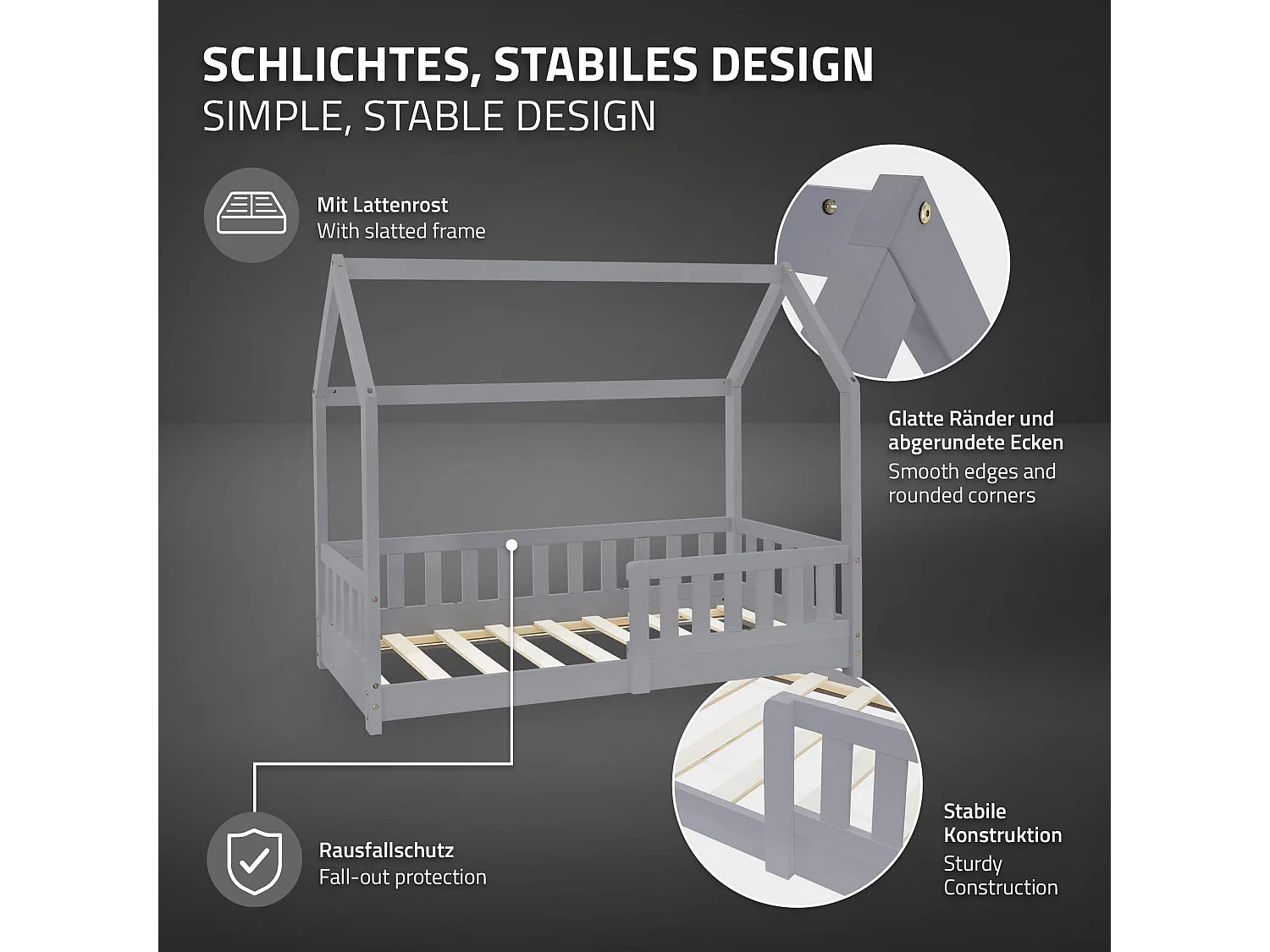 SCHLICHTES, STABILES DESIGN
SIMPLE, STABLE DESIGN

Mit Lattenrost
With slatted frame

Glatte Ränder und abgerundete Ecken
Smooth edges and rounded corners

Rausfallschutz
Fall-out protection

Stabile Konstruktion
Sturdy Construction