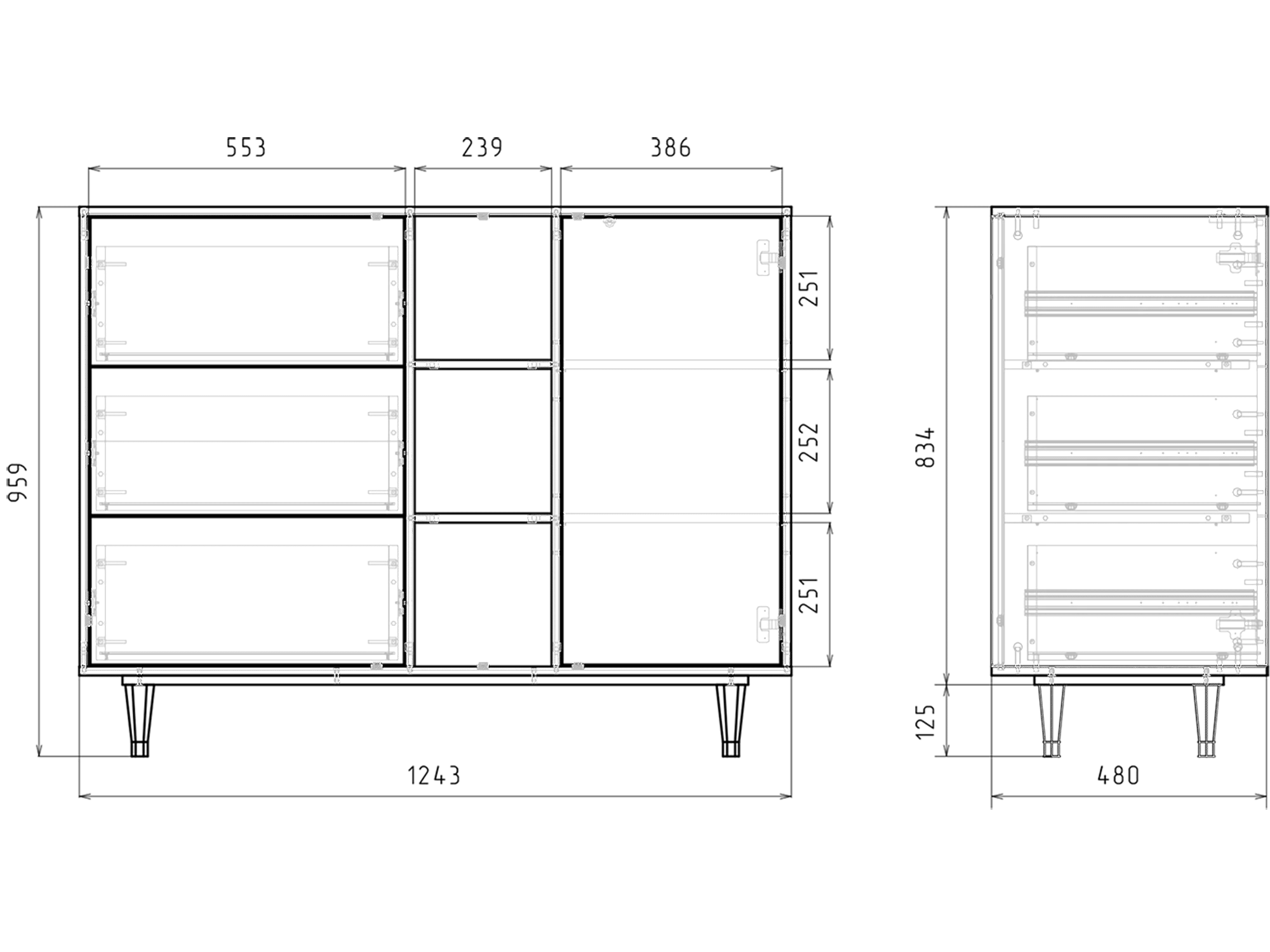 553
239
386
959
251
252
251
1243
834
125
480