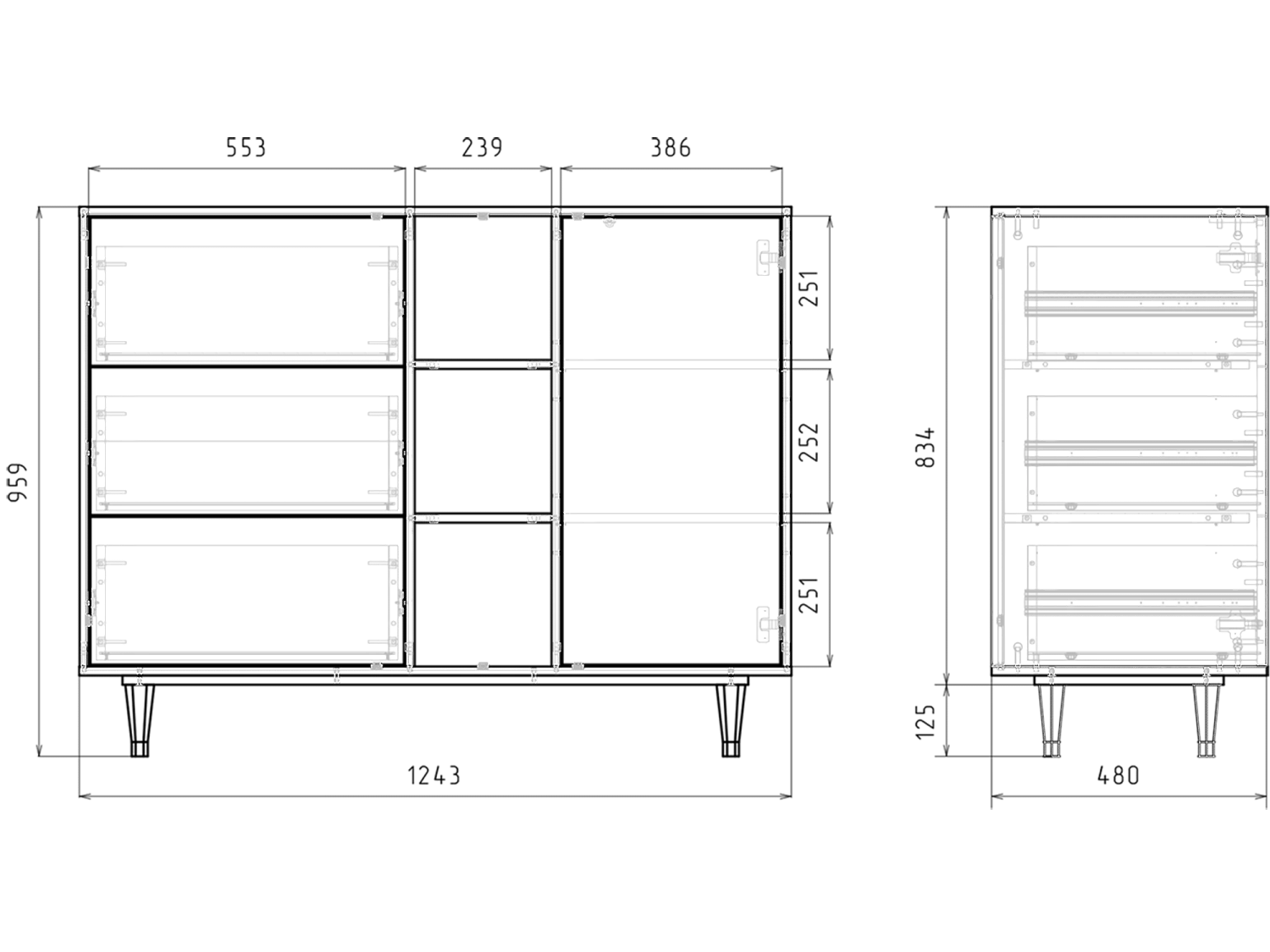 553
239
386
959
251
252
251
1243
834
125
480