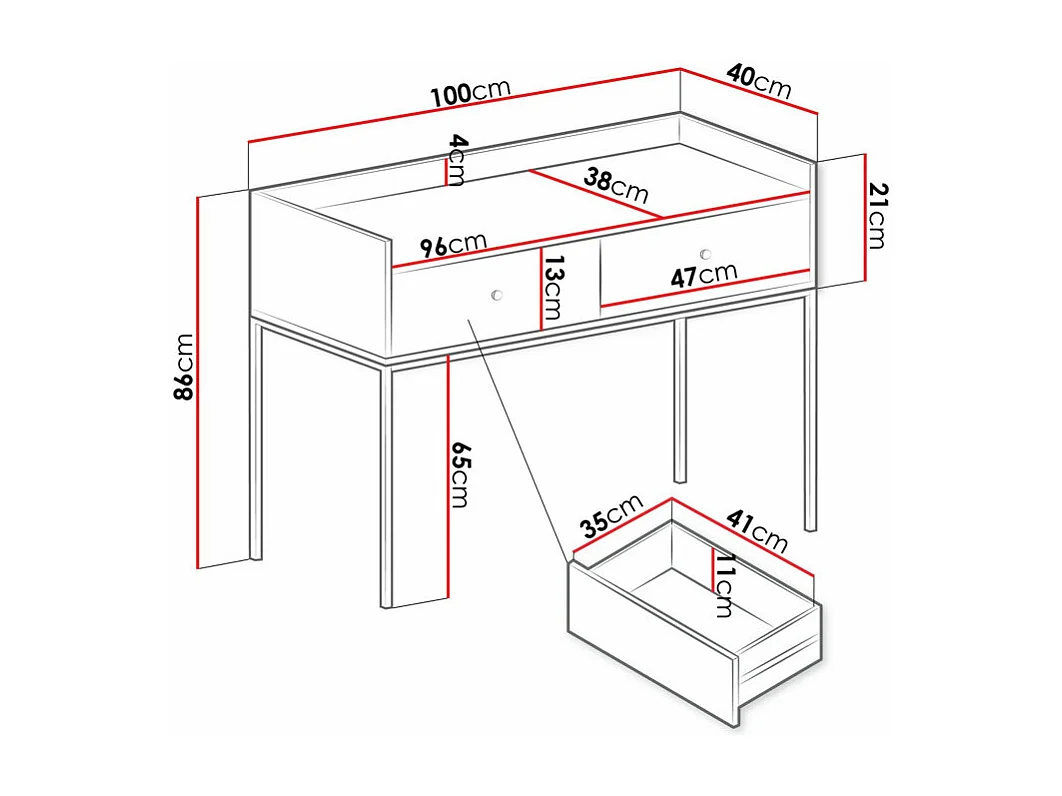 100cm
40cm
4cm
38cm
21cm
96cm
13cm
47cm
86cm
65cm
35cm
41cm
11cm