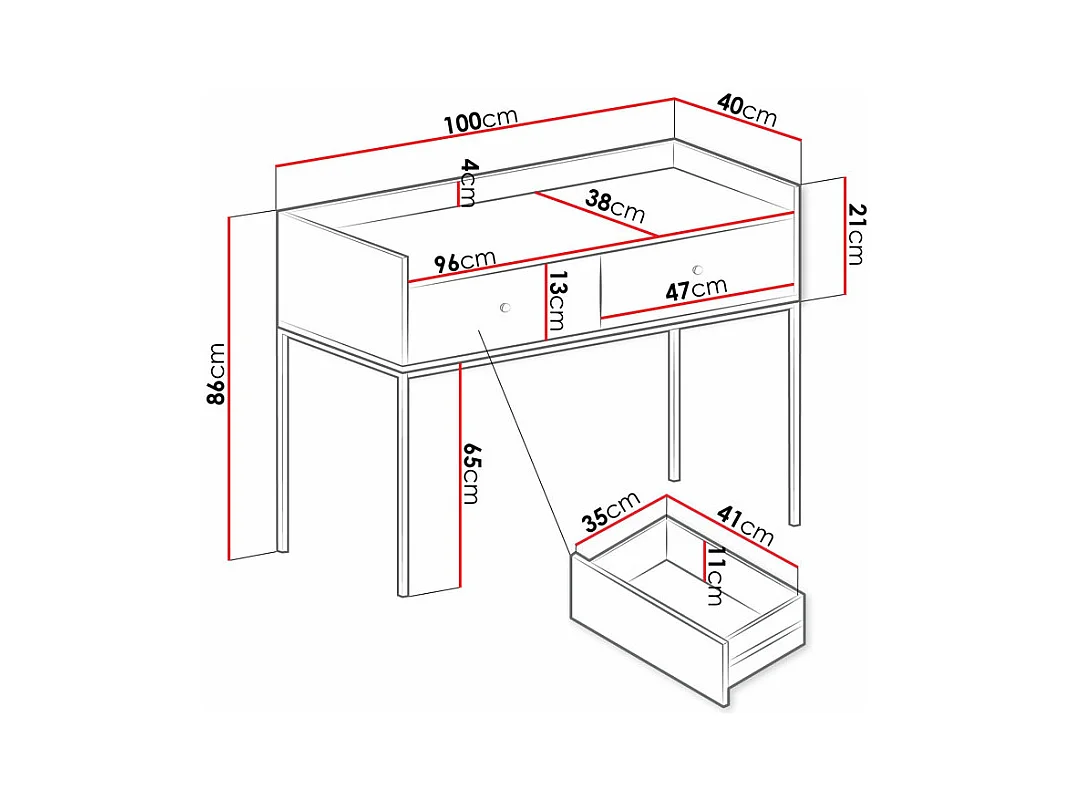 100cm
40cm
4cm
38cm
21cm
96cm
13cm
47cm
86cm
65cm
35cm
41cm
11cm