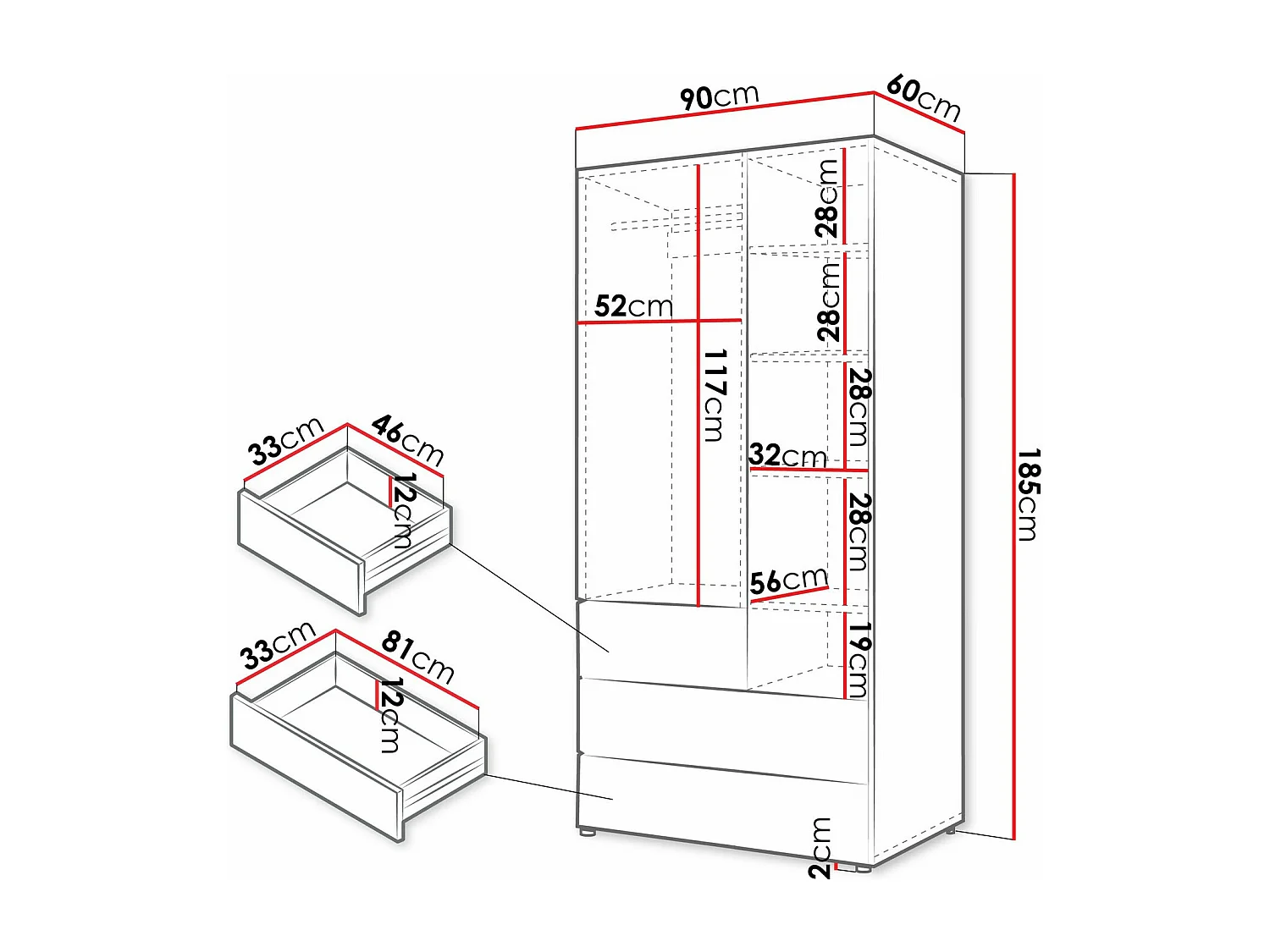 90cm
60cm
28cm
28cm
52cm
117cm
28cm
32cm
28cm
56cm
19cm
185cm
2cm
33cm
46cm
12cm
33cm
81cm
12cm