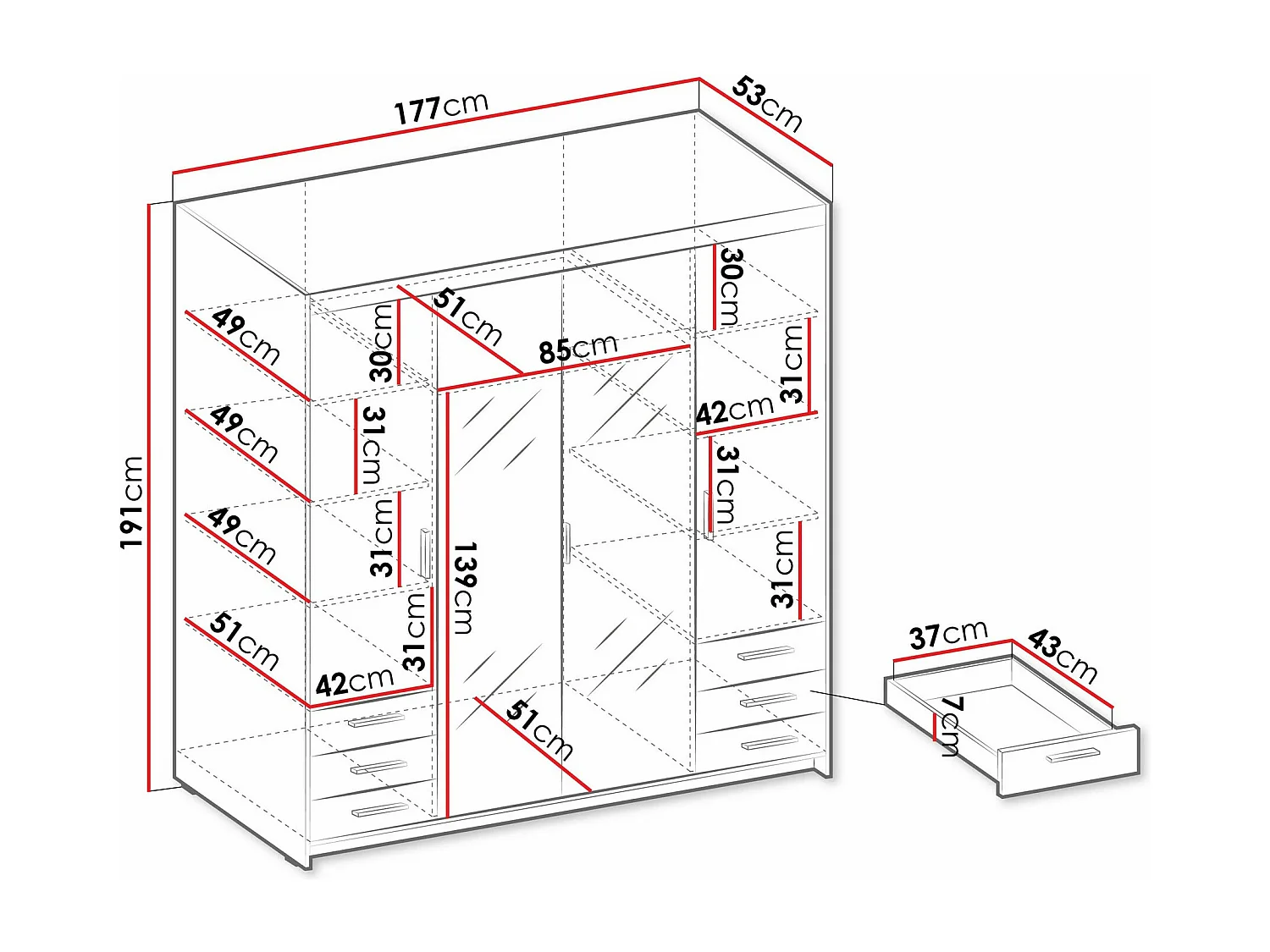 177cm
53cm
191cm
49cm
49cm
49cm
51cm
30cm
31cm
31cm
31cm
42cm
51cm
85cm
139cm
51cm
30cm
31cm
42cm
31cm
31cm
37cm
43cm
7cm