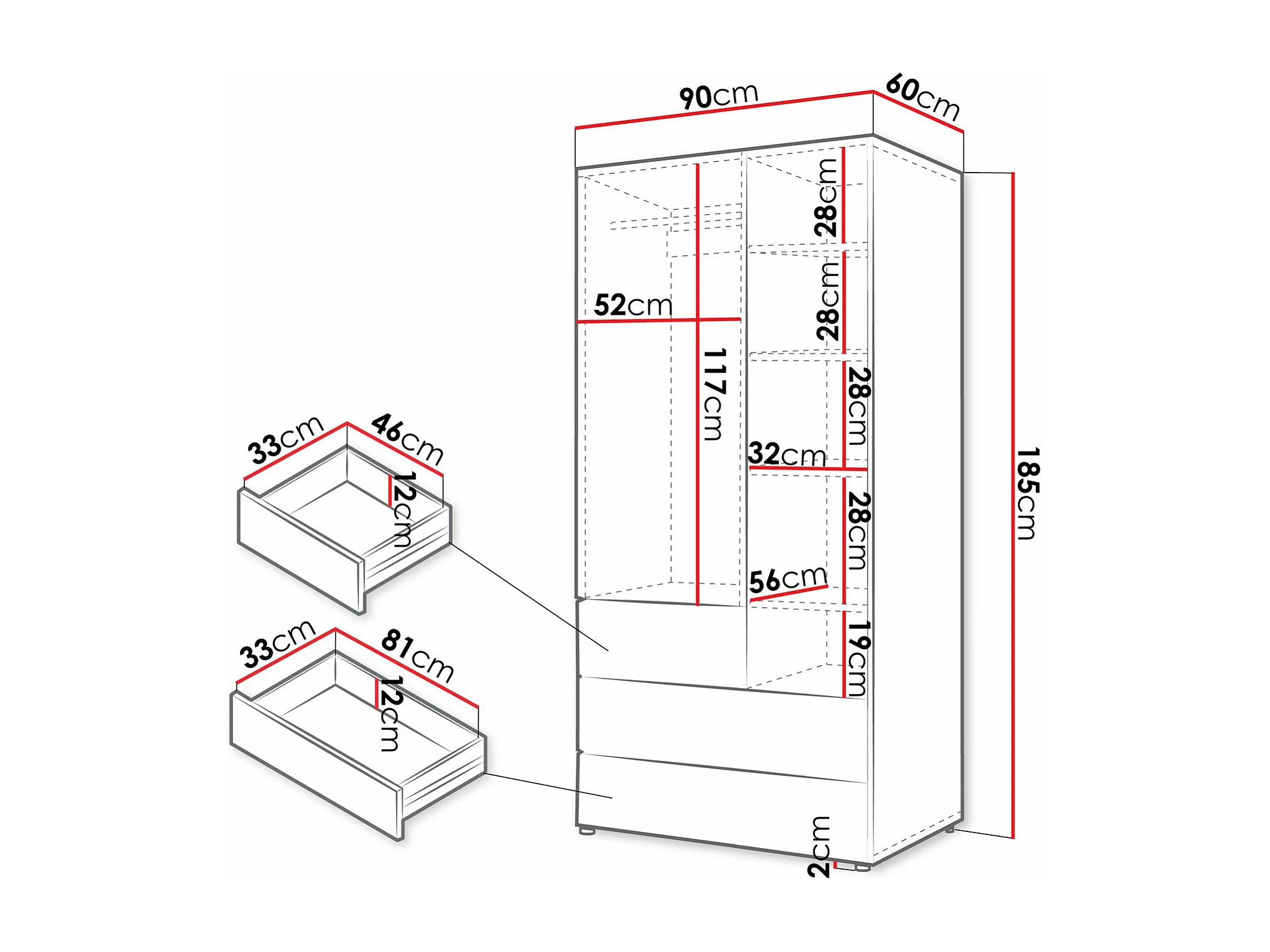 90cm
60cm
28cm
28cm
52cm
117cm
28cm
32cm
28cm
56cm
19cm
185cm
2cm
33cm
46cm
12cm
33cm
81cm
12cm