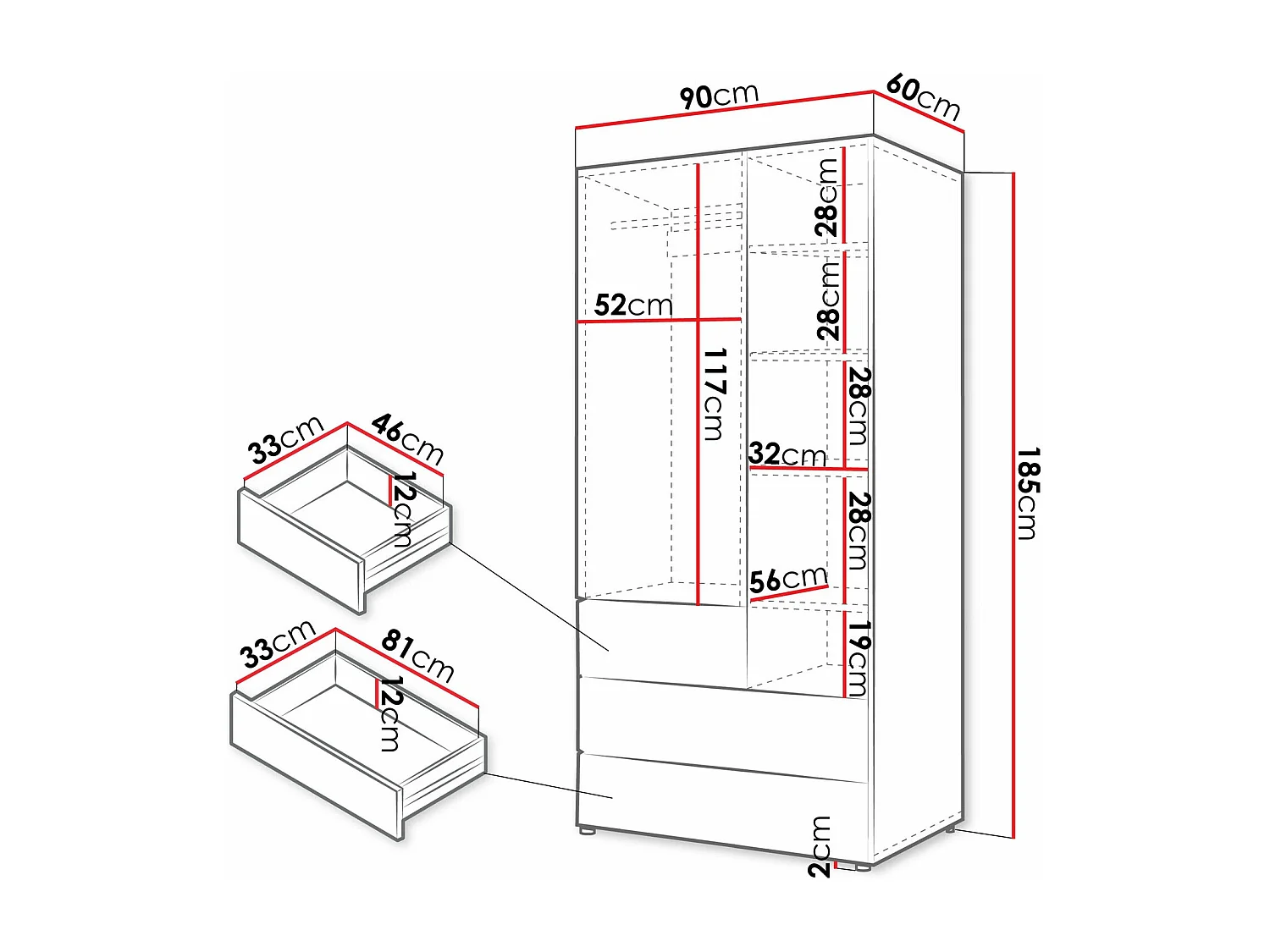 90cm
60cm
28cm
28cm
52cm
117cm
28cm
32cm
28cm
56cm
19cm
185cm
2cm
33cm
46cm
12cm
33cm
81cm
12cm