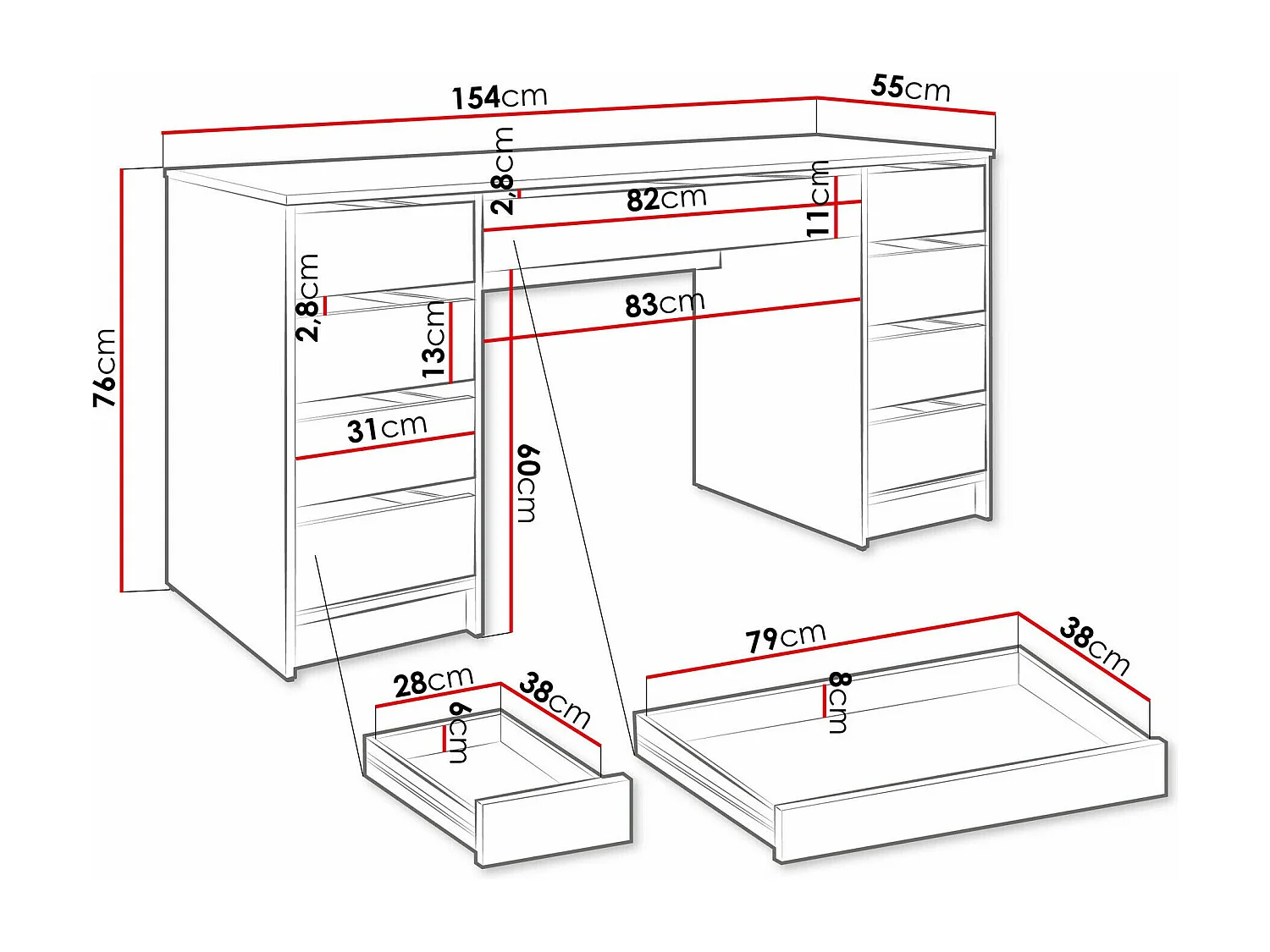 154cm
55cm
76cm
2,8cm
82cm
11cm
2,8cm
13cm
83cm
31cm
60cm
28cm
38cm
6cm
79cm
38cm
8cm