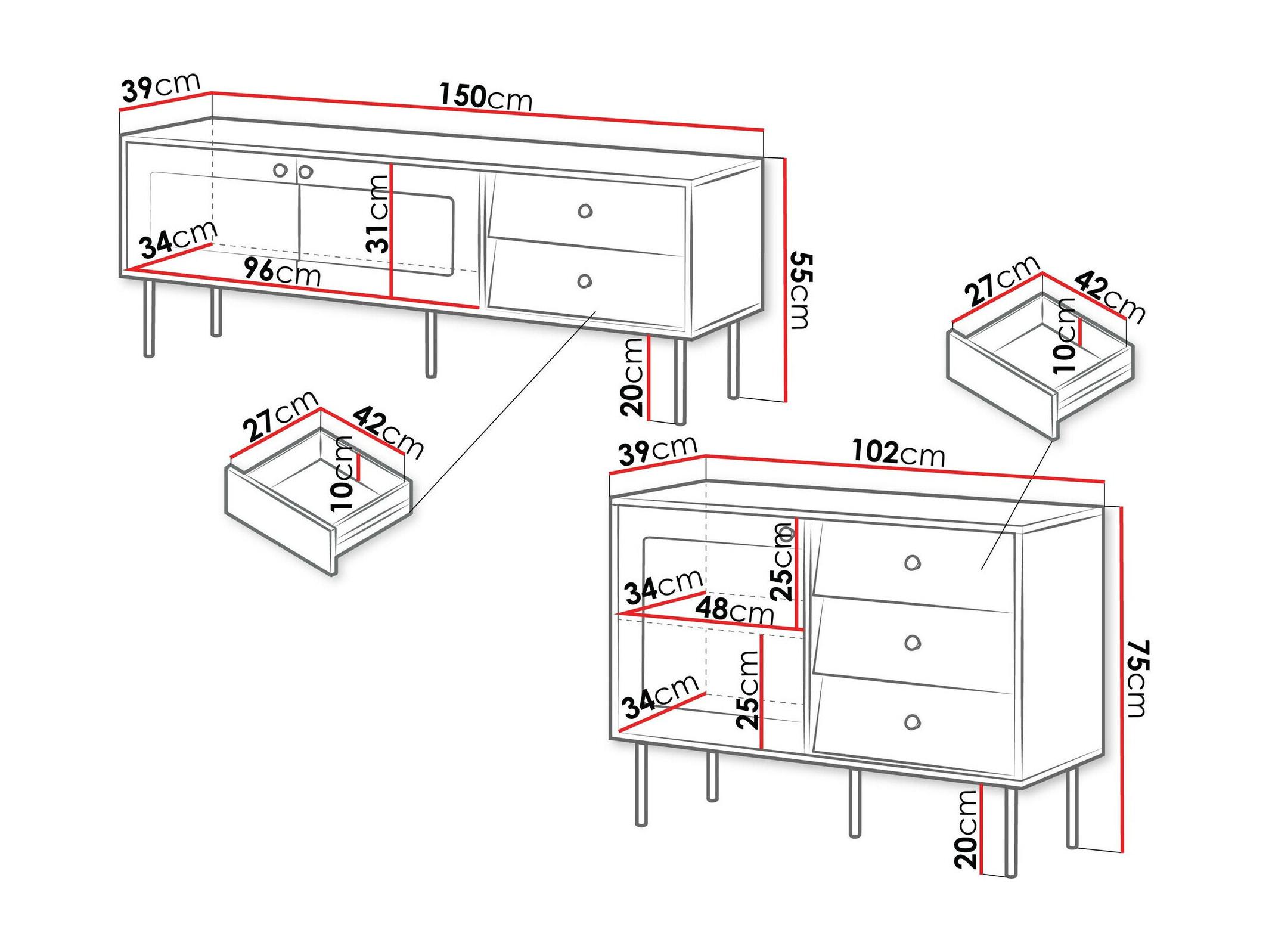 39cm
150cm
31cm
34cm
96cm
55cm
20cm
27cm
42cm
10cm
27cm
42cm
10cm
39cm
102cm
25cm
34cm
48cm
25cm
34cm
75cm
20cm