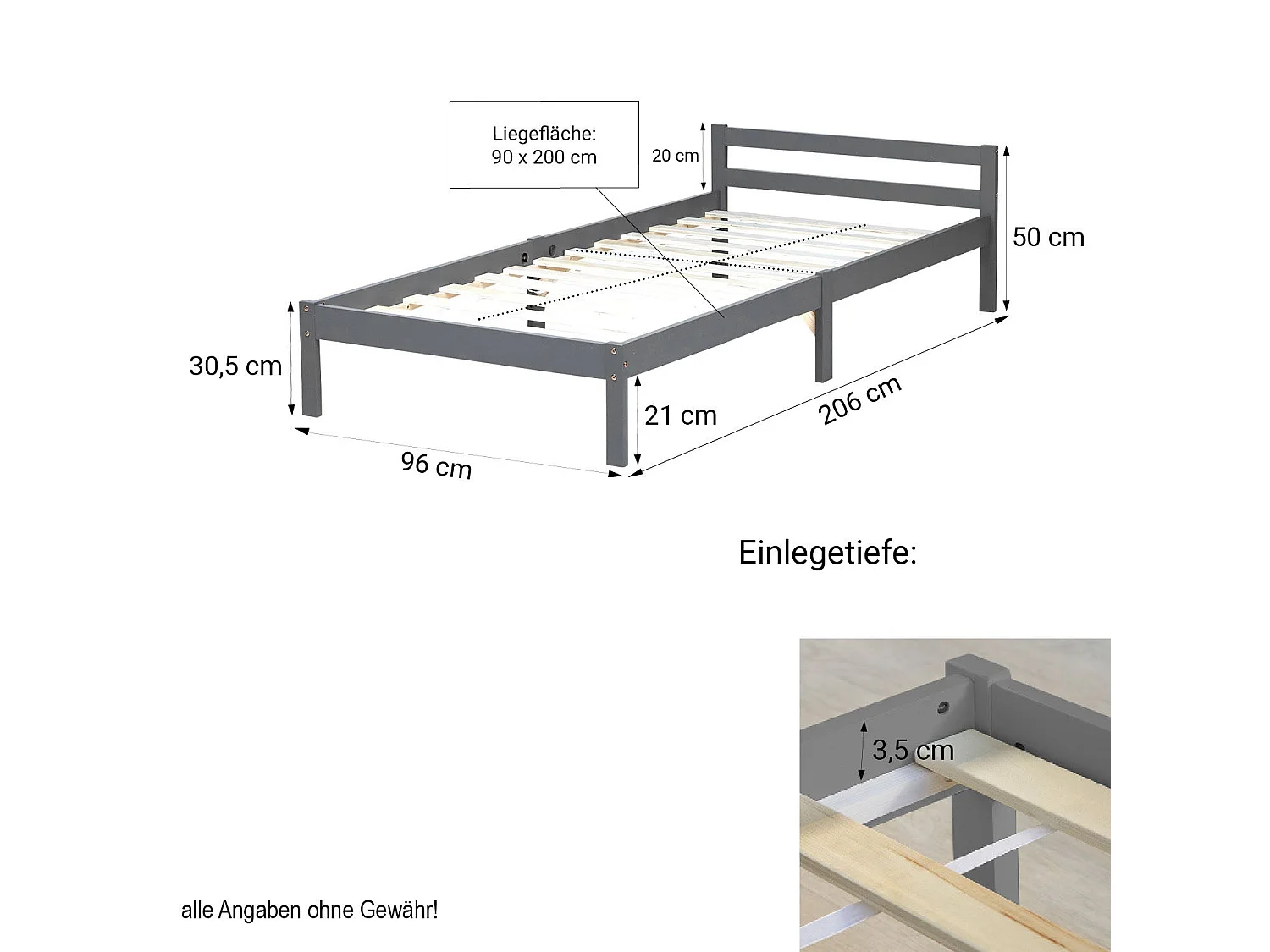 Liegefläche:
90 x 200 cm

20 cm

50 cm

30,5 cm

21 cm

206 cm

96 cm

Einlegetiefe:

3,5 cm

alle Angaben ohne Gewähr!