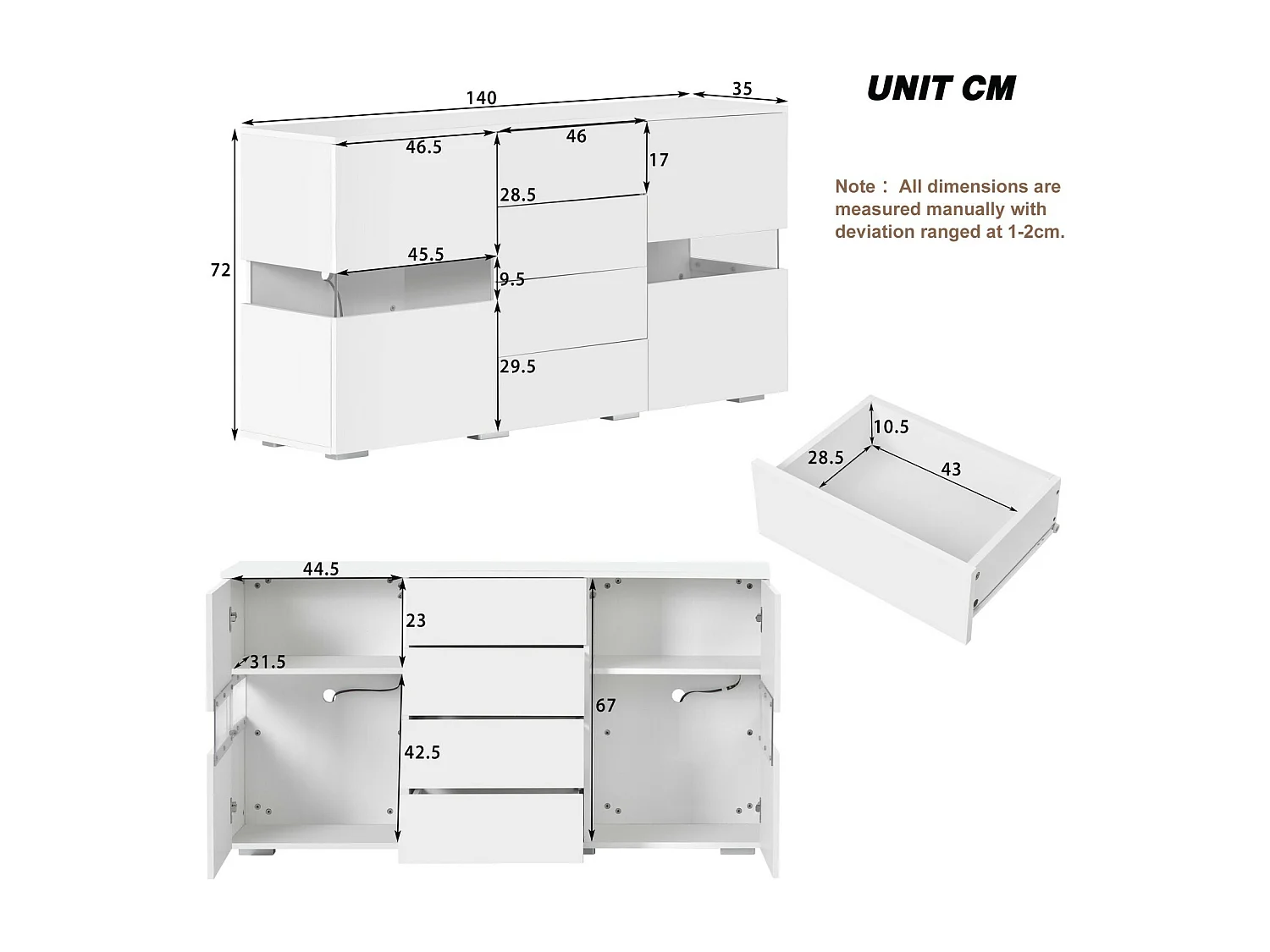 140
35
UNIT CM
46.5
46
17
28.5
Note： All dimensions are measured manually with deviation ranged at 1-2cm.
72
45.5
9.5
29.5
10.5
28.5
43
44.5
23
31.5
67
42.5